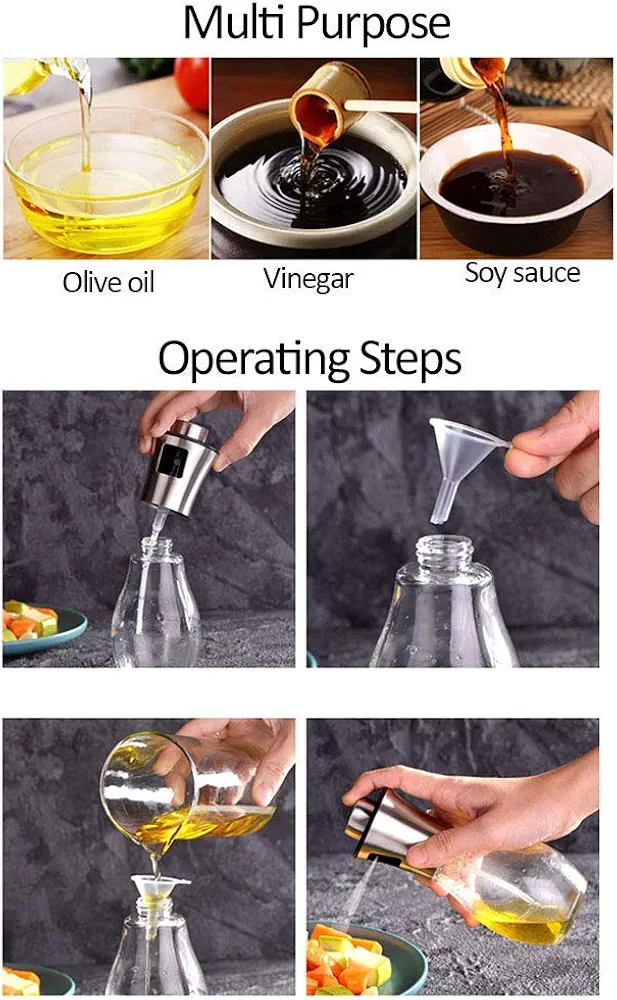 Multi Purpose

Olive oil

Vinegar

Soy sauce

Operating Steps