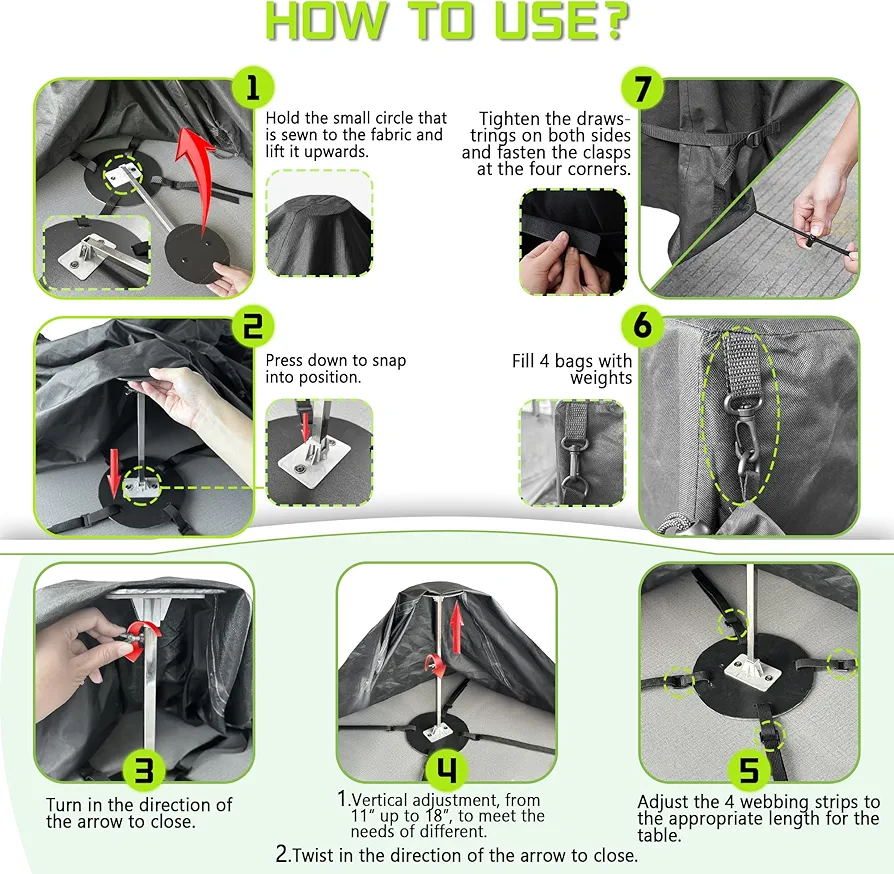 HOW TO USE?

1

Hold the small circle that is sewn to the fabric and lift it upwards.

7

Tighten the drawstrings on both sides and fasten the clasps at the four corners.

2

Press down to snap into position.

6

Fill 4 bags with weights

3

Turn in the direction of the arrow to close.

4

1.Vertical adjustment, from 11" up to 18", to meet the needs of different.

2.Twist in the direction of the arrow to close.

5

Adjust the 4 webbing strips to the appropriate length for the table.