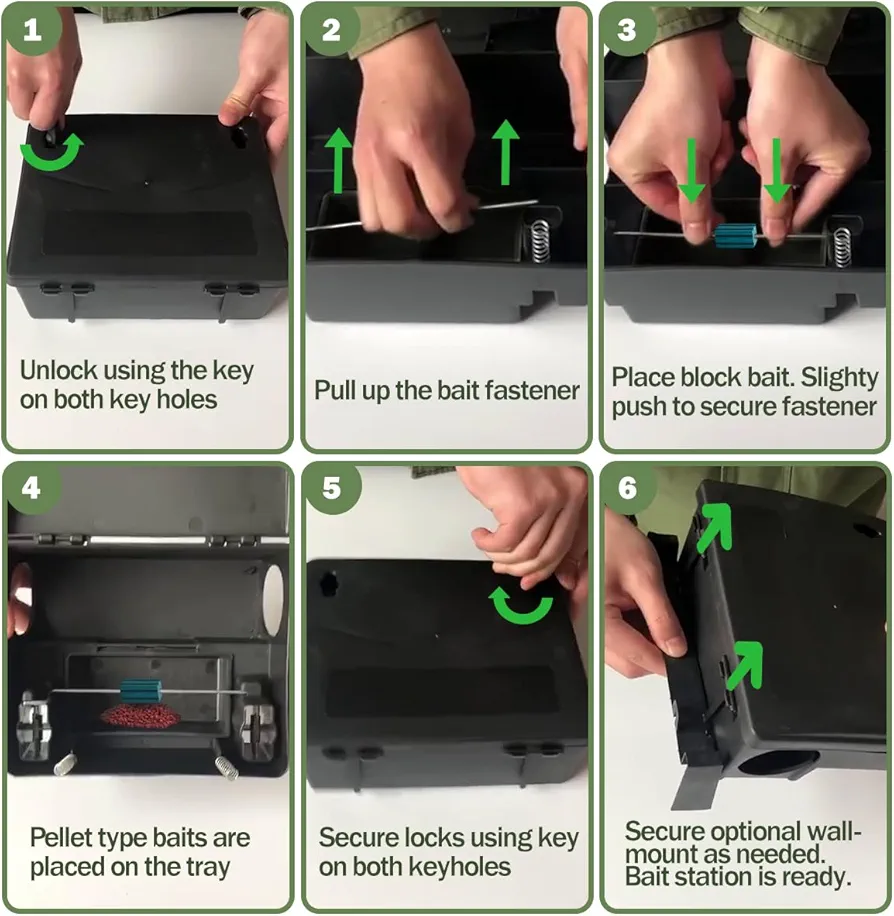 1

Unlock using the key on both key holes

2

Pull up the bait fastener

3

Place block bait. Slighty push to secure fastener

4

Pellet type baits are placed on the tray

5

Secure locks using key on both keyholes

6

Secure optional wall-mount as needed. Bait station is ready.