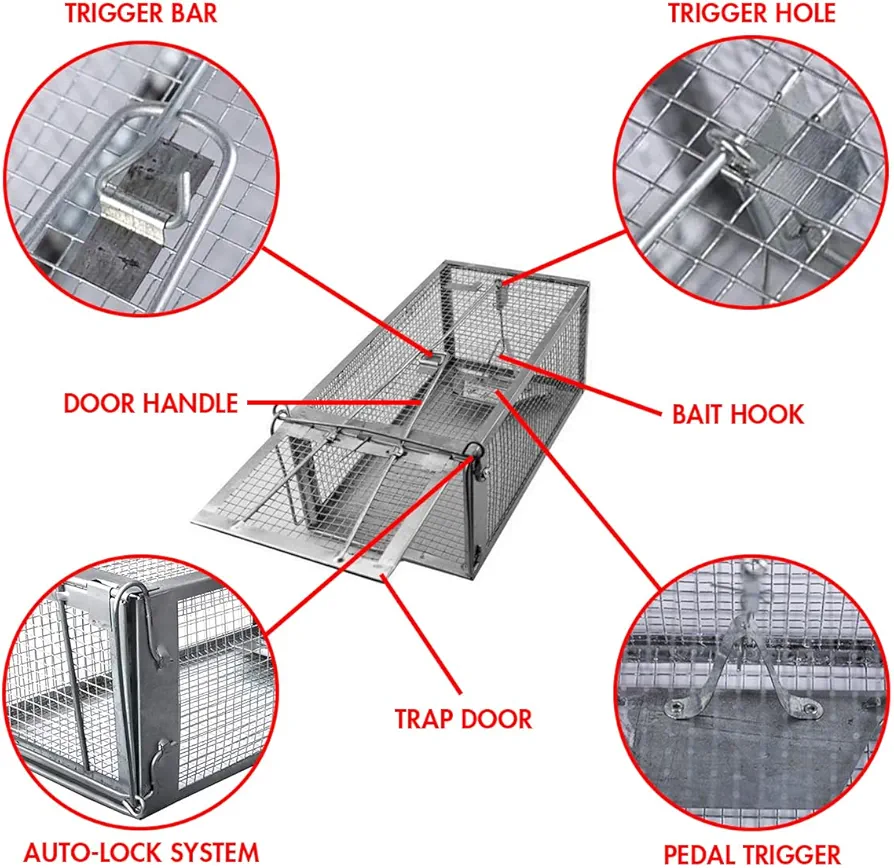 TRIGGER BAR

TRIGGER HOLE

DOOR HANDLE

BAIT HOOK

TRAP DOOR

AUTO-LOCK SYSTEM

PEDAL TRIGGER