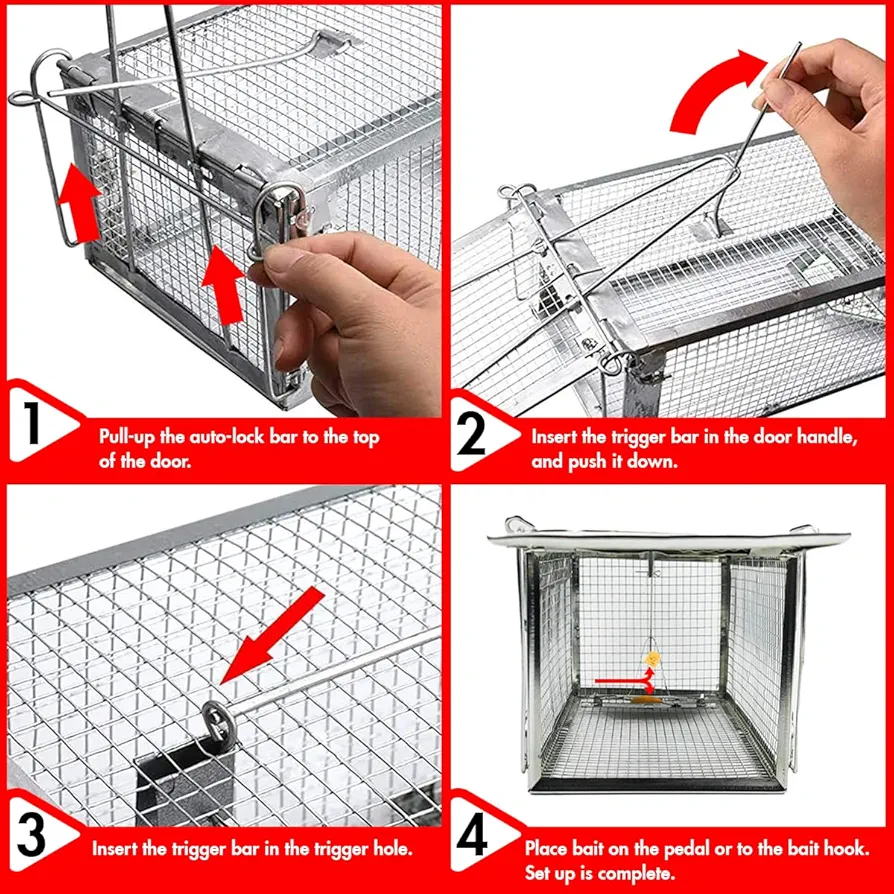 1
Pull-up the auto-lock bar to the top of the door.

2
Insert the trigger bar in the door handle, and push it down.

3
Insert the trigger bar in the trigger hole.

4
Place bait on the pedal or to the bait hook. Set up is complete.