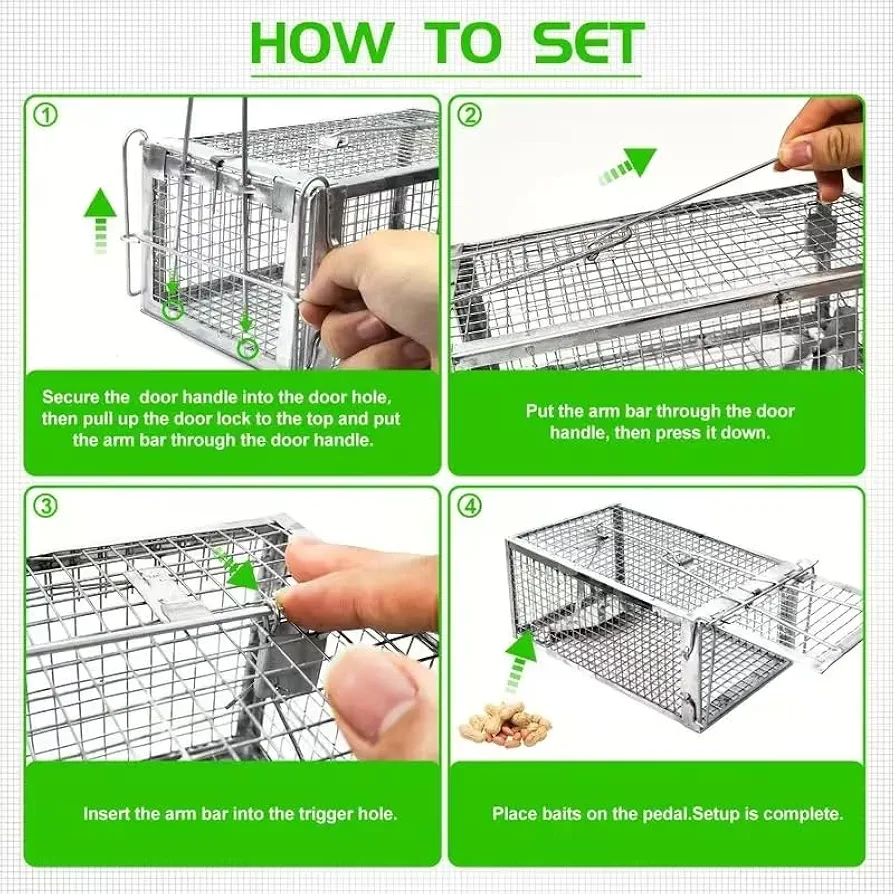 HOW TO SET

①

Secure the door handle into the door hole, then pull up the door lock to the top and put the arm bar through the door handle.

②

Put the arm bar through the door handle, then press it down.

③

Insert the arm bar into the trigger hole.

④

Place baits on the pedal.Setup is complete.