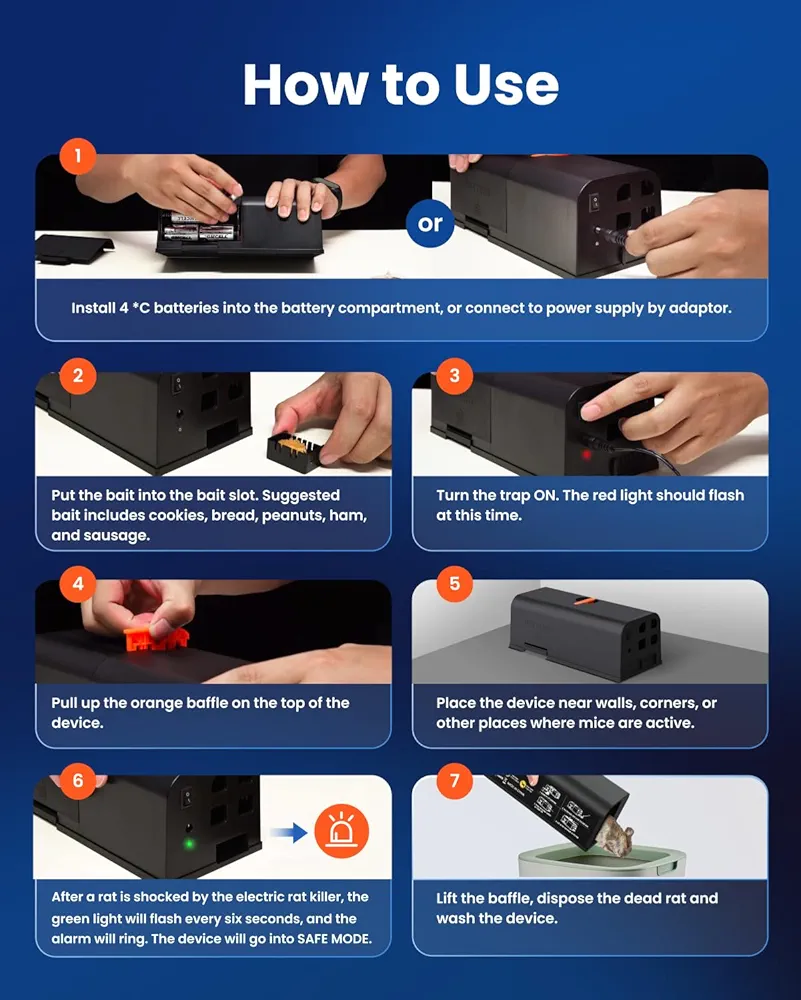 How to Use

1

or

Install 4 *C batteries into the battery compartment, or connect to power supply by adaptor.

2

Put the bait into the bait slot. Suggested bait includes cookies, bread, peanuts, ham, and sausage.

3

Turn the trap ON. The red light should flash at this time.

4

Pull up the orange baffle on the top of the device.

5

Place the device near walls, corners, or other places where mice are active.

6

After a rat is shocked by the electric rat killer, the green light will flash every six seconds, and the alarm will ring. The device will go into SAFE MODE.

7

Lift the baffle, dispose the dead rat and wash the device.