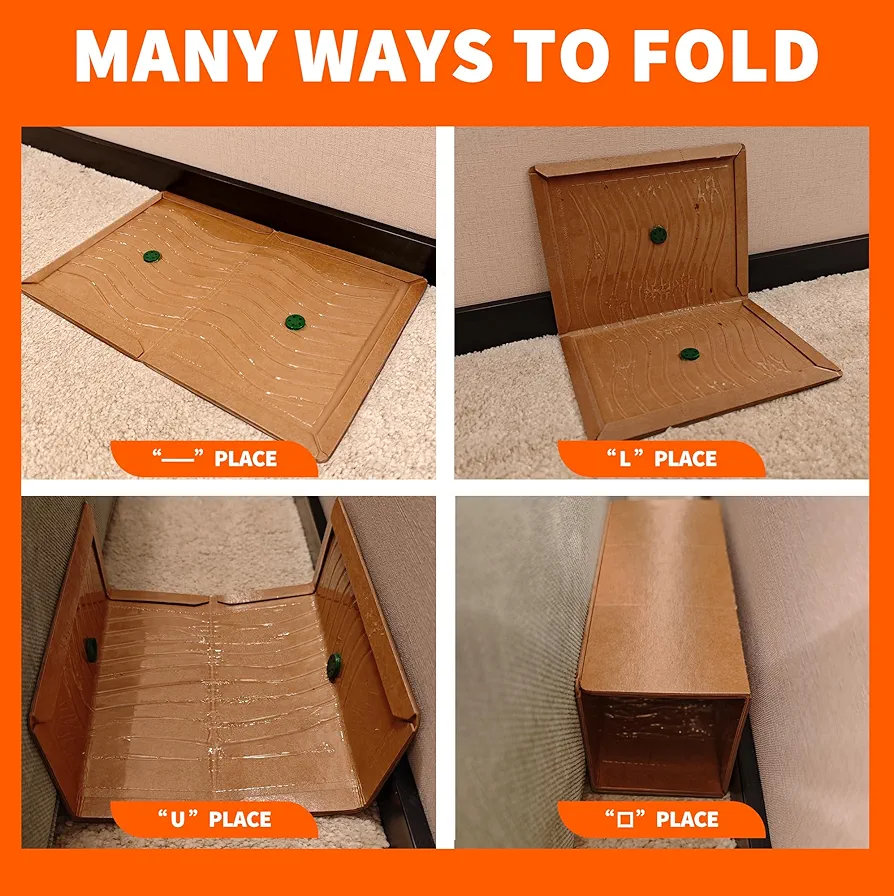 MANY WAYS TO FOLD

“—” PLACE

“L” PLACE

“U” PLACE

“□” PLACE