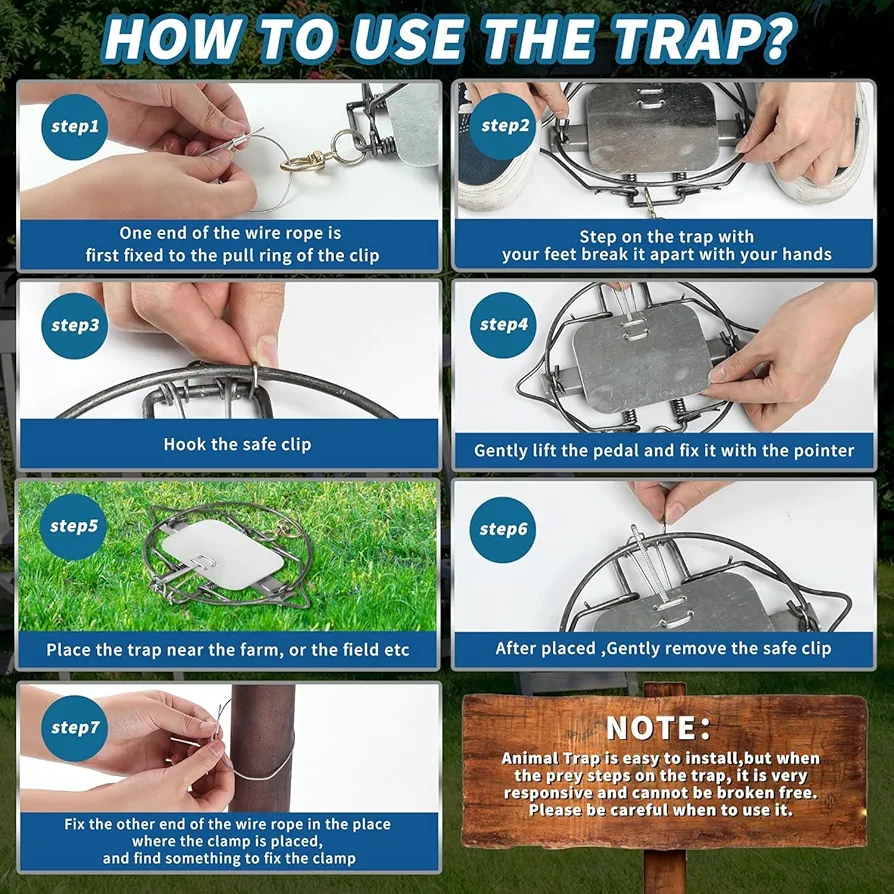 HOW TO USE THE TRAP?

step1

One end of the wire rope is first fixed to the pull ring of the clip

step2

Step on the trap with your feet break it apart with your hands

step3

Hook the safe clip

step4

Gently lift the pedal and fix it with the pointer

step5

Place the trap near the farm, or the field etc

step6

After placed ,Gently remove the safe clip

step7

Fix the other end of the wire rope in the place where the clamp is placed, and find something to fix the clamp

NOTE:

Animal Trap is easy to install,but when the prey steps on the trap, it is very responsive and cannot be broken free. Please be careful when to use it.