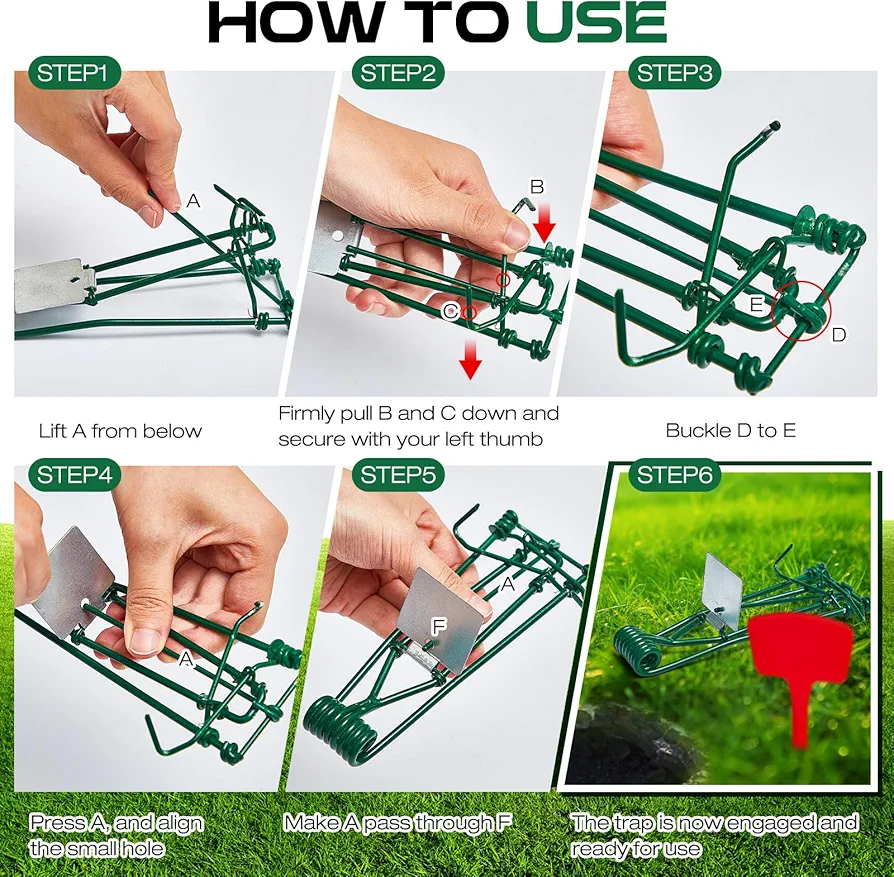 HOW TO USE

STEP1

A

Lift A from below

STEP2

B

C

Firmly pull B and C down and secure with your left thumb

STEP3

E

D

Buckle D to E

STEP4

A

Press A, and align the small hole

STEP5

A

F

Make A pass through F

STEP6

The trap is now engaged and ready for use