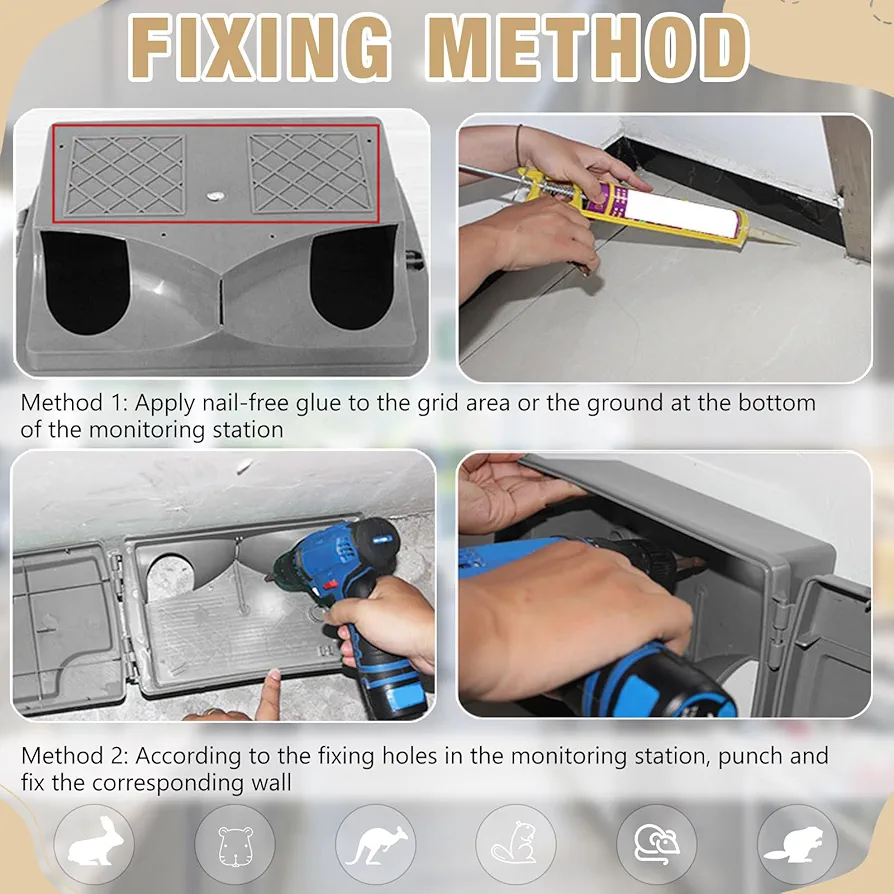 FIXING METHOD

Method 1: Apply nail-free glue to the grid area or the ground at the bottom of the monitoring station

Method 2: According to the fixing holes in the monitoring station, punch and fix the corresponding wall