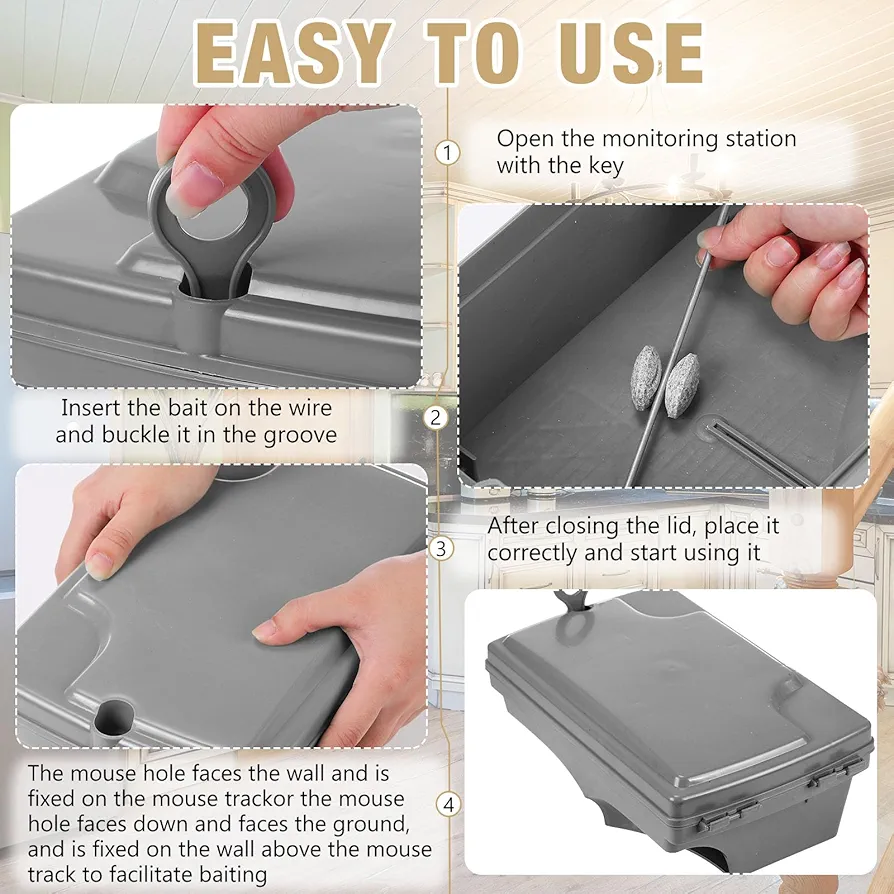 EASY TO USE

1

Open the monitoring station with the key

Insert the bait on the wire and buckle it in the groove

2

3

After closing the lid, place it correctly and start using it

The mouse hole faces the wall and is fixed on the mouse trackor the mouse hole faces down and faces the ground, and is fixed on the wall above the mouse track to facilitate baiting

4