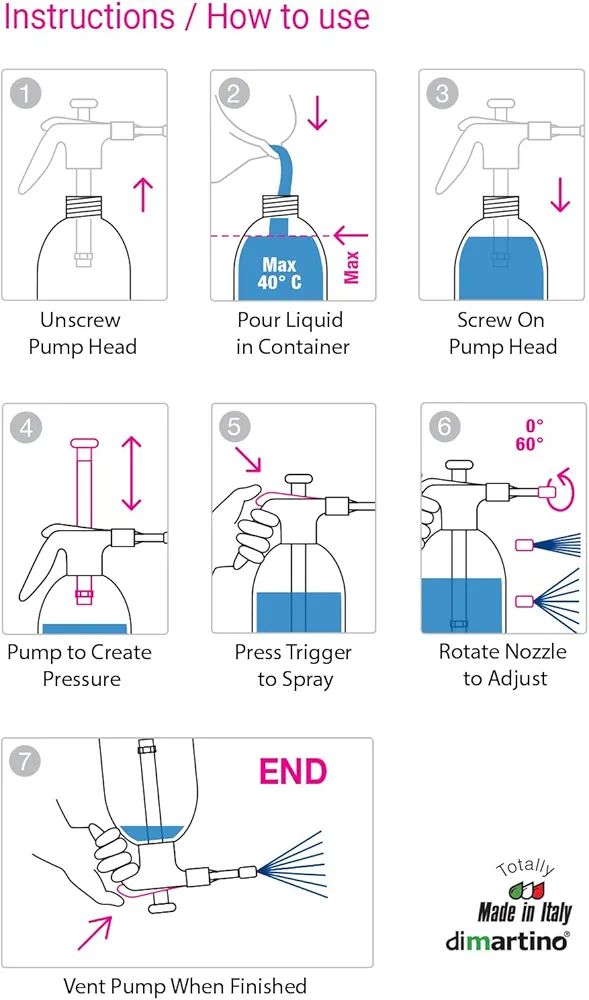 Instructions / How to use

1
Unscrew Pump Head

2
Max 40° C
Max
Pour Liquid in Container

3
Screw On Pump Head

4
Pump to Create Pressure

5
Press Trigger to Spray

6
0°
60°
Rotate Nozzle to Adjust

7
END
Vent Pump When Finished

Totally
Made in Italy
dimartino®