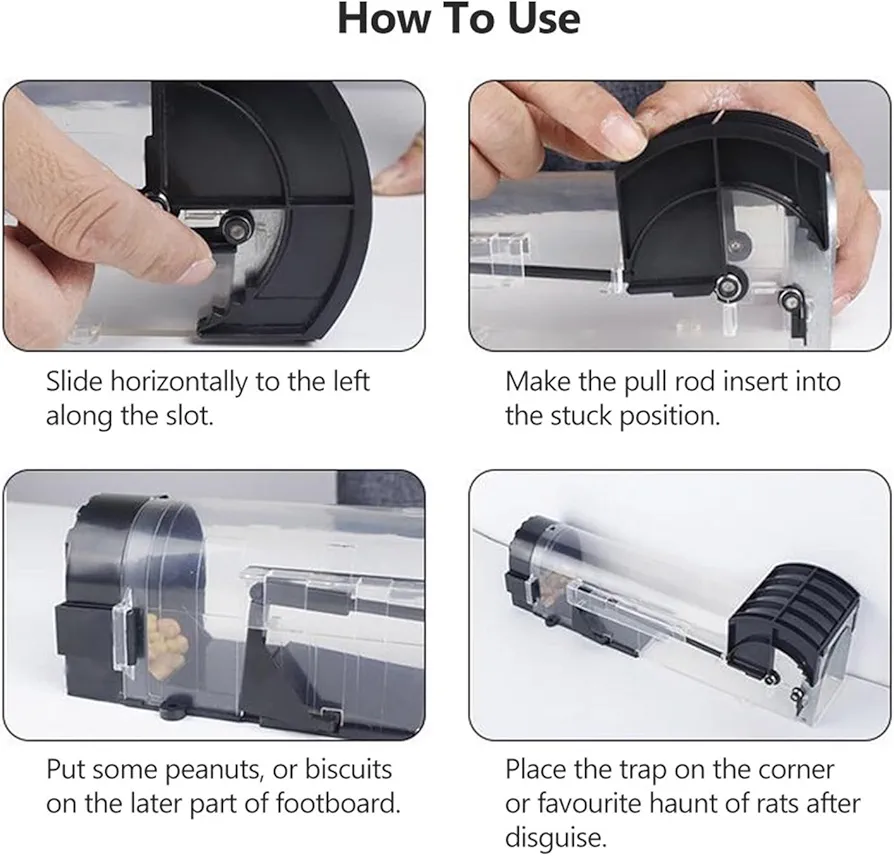 How To Use

Slide horizontally to the left along the slot.

Make the pull rod insert into the stuck position.

Put some peanuts, or biscuits on the later part of footboard.

Place the trap on the corner or favourite haunt of rats after disguise.