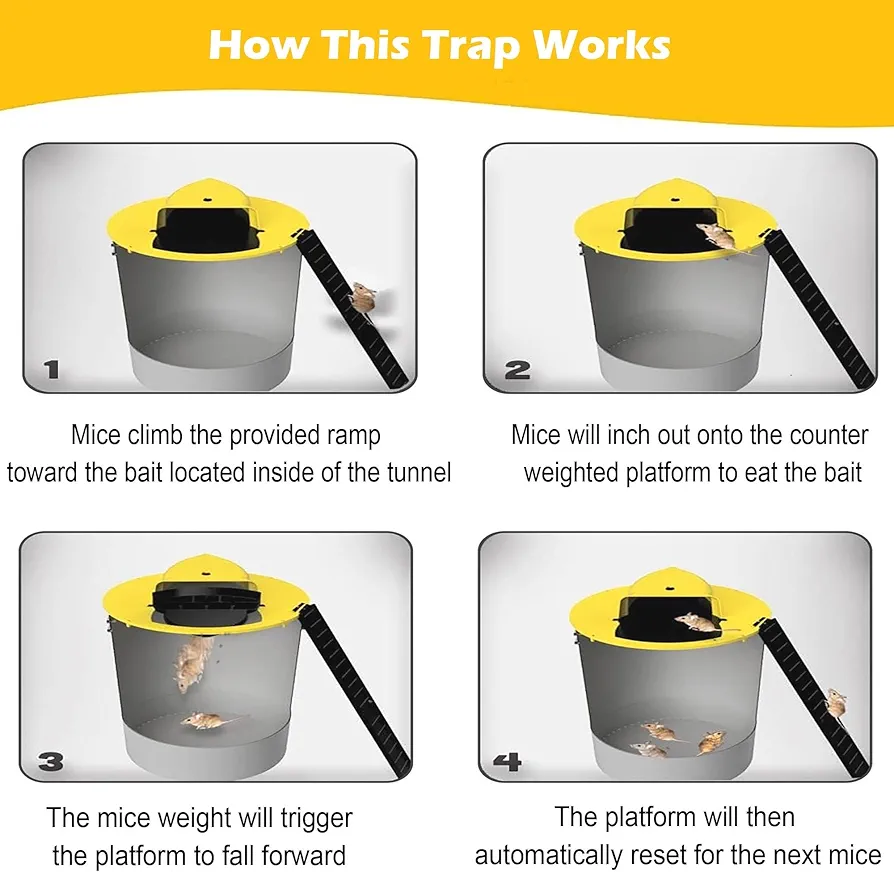 How This Trap Works

1

Mice climb the provided ramp toward the bait located inside of the tunnel

2

Mice will inch out onto the counter weighted platform to eat the bait

3

The mice weight will trigger the platform to fall forward

4

The platform will then automatically reset for the next mice