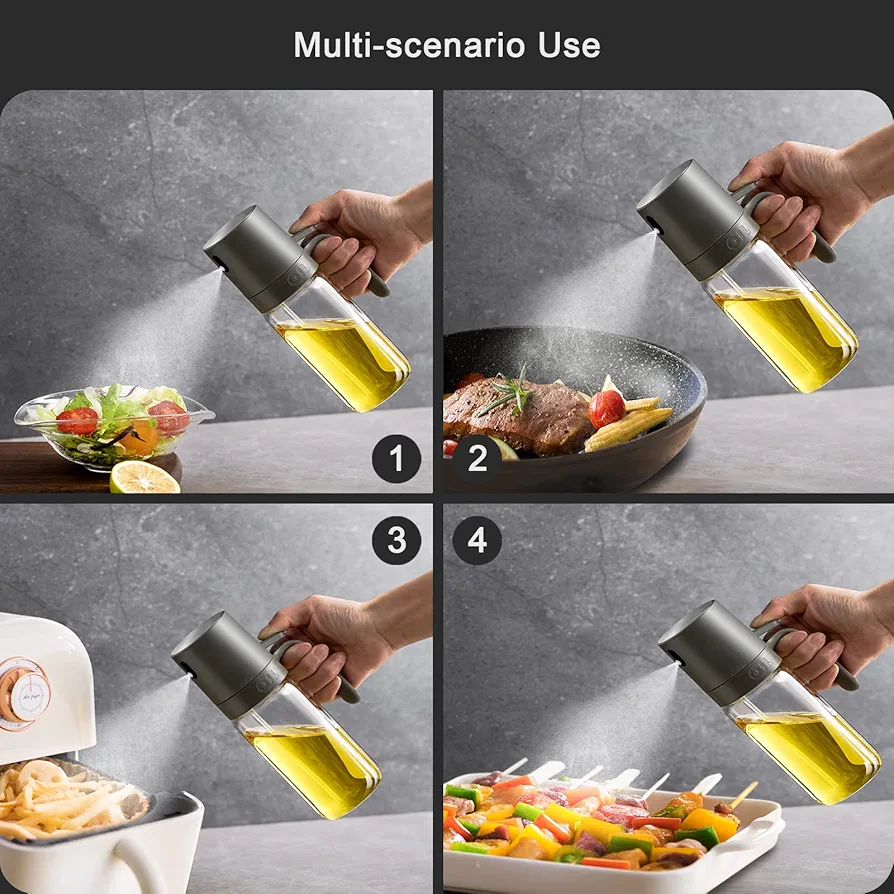 Multi-scenario Use

1

2

3

4