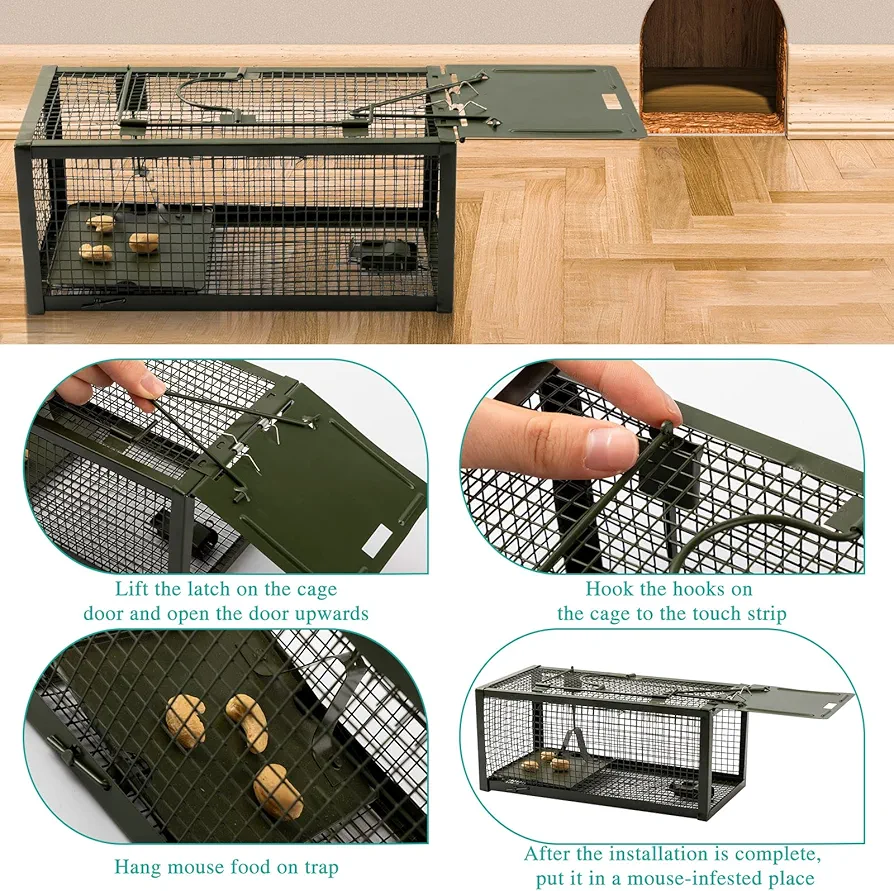 Lift the latch on the cage door and open the door upwards

Hook the hooks on the cage to the touch strip

Hang mouse food on trap

After the installation is complete, put it in a mouse-infested place