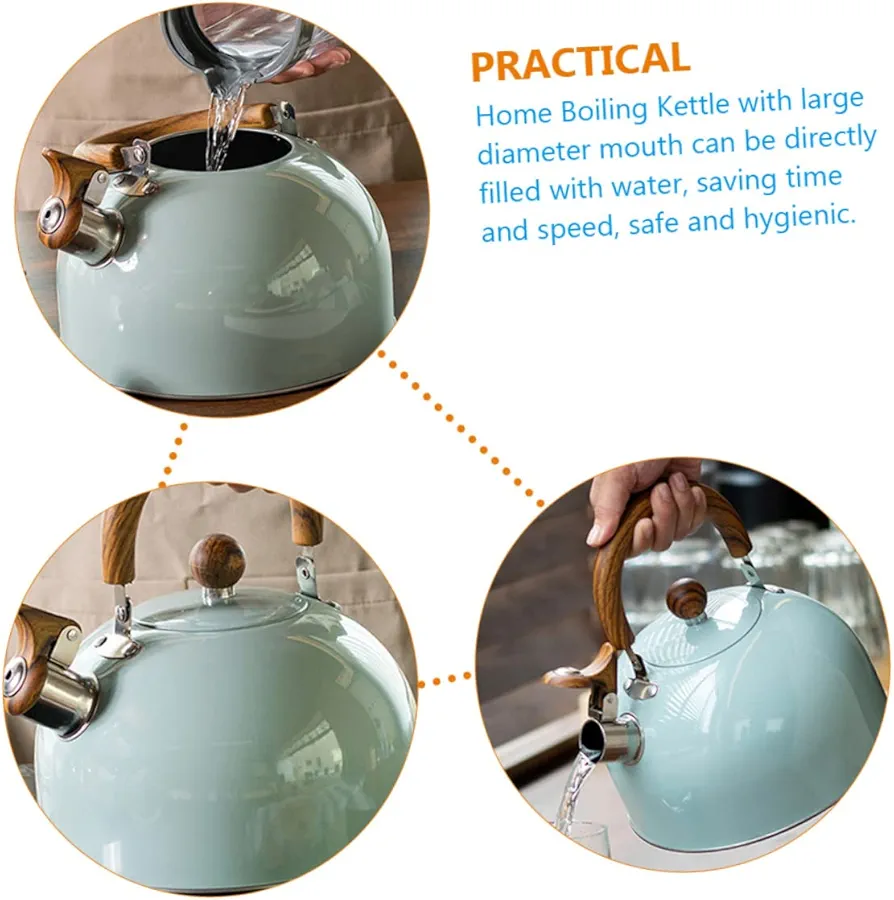 PRACTICAL
Home Boiling Kettle with large diameter mouth can be directly filled with water, saving time and speed, safe and hygienic.