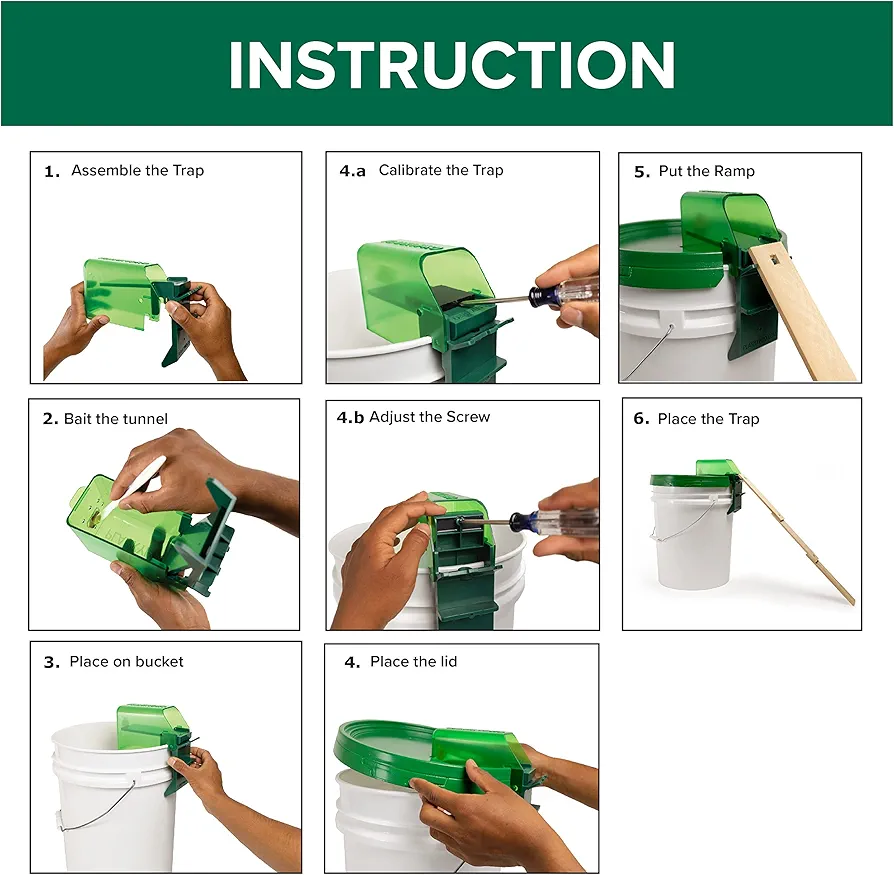 INSTRUCTION

1. Assemble the Trap

2. Bait the tunnel

3. Place on bucket

4.a Calibrate the Trap

4.b Adjust the Screw

4. Place the lid

5. Put the Ramp

6. Place the Trap