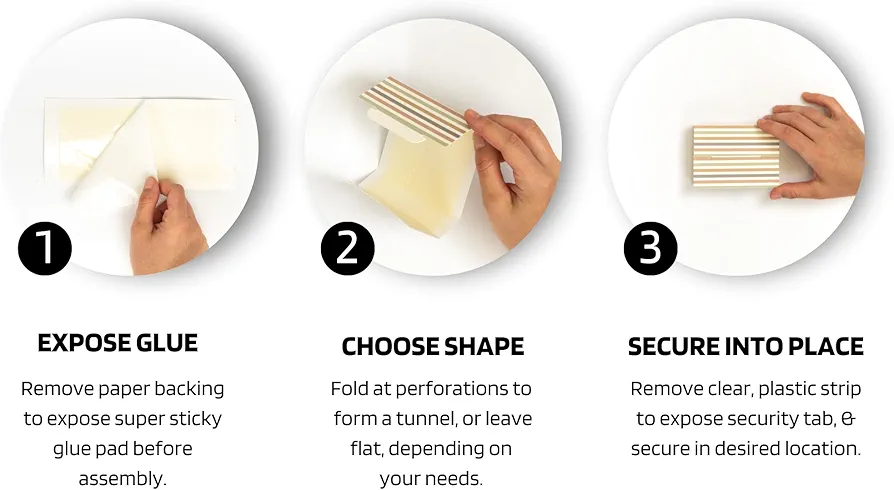 1

EXPOSE GLUE

Remove paper backing to expose super sticky glue pad before assembly.

2

CHOOSE SHAPE

Fold at perforations to form a tunnel, or leave flat, depending on your needs.

3

SECURE INTO PLACE

Remove clear, plastic strip to expose security tab, & secure in desired location.