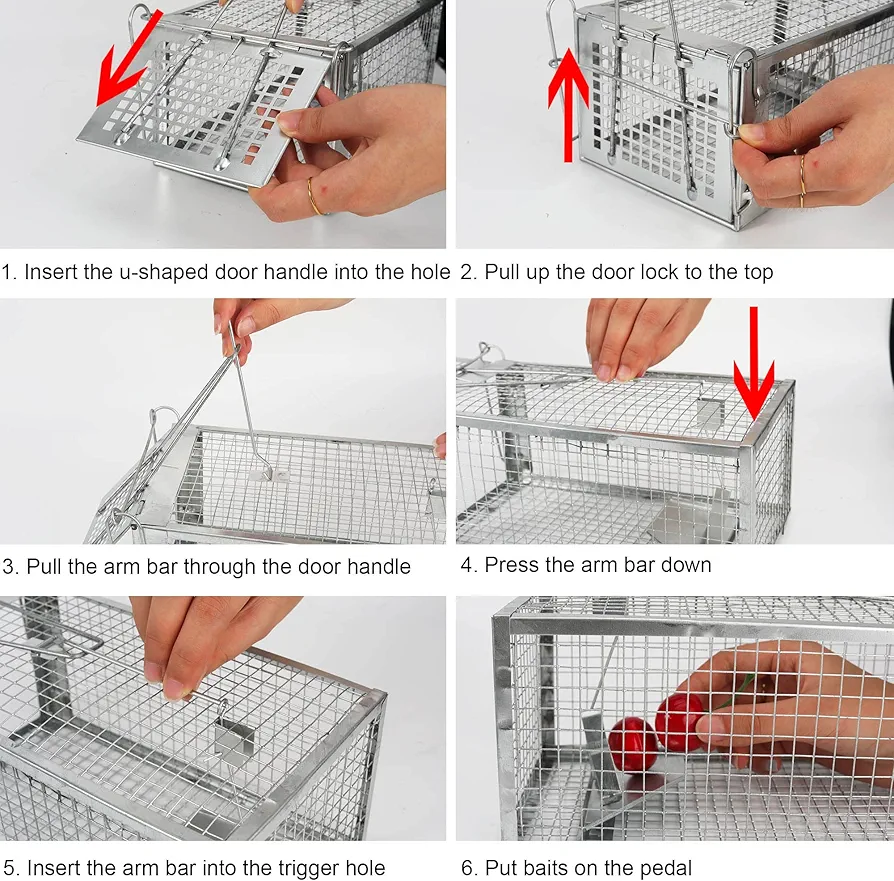 1. Insert the u-shaped door handle into the hole

2. Pull up the door lock to the top

3. Pull the arm bar through the door handle

4. Press the arm bar down

5. Insert the arm bar into the trigger hole

6. Put baits on the pedal