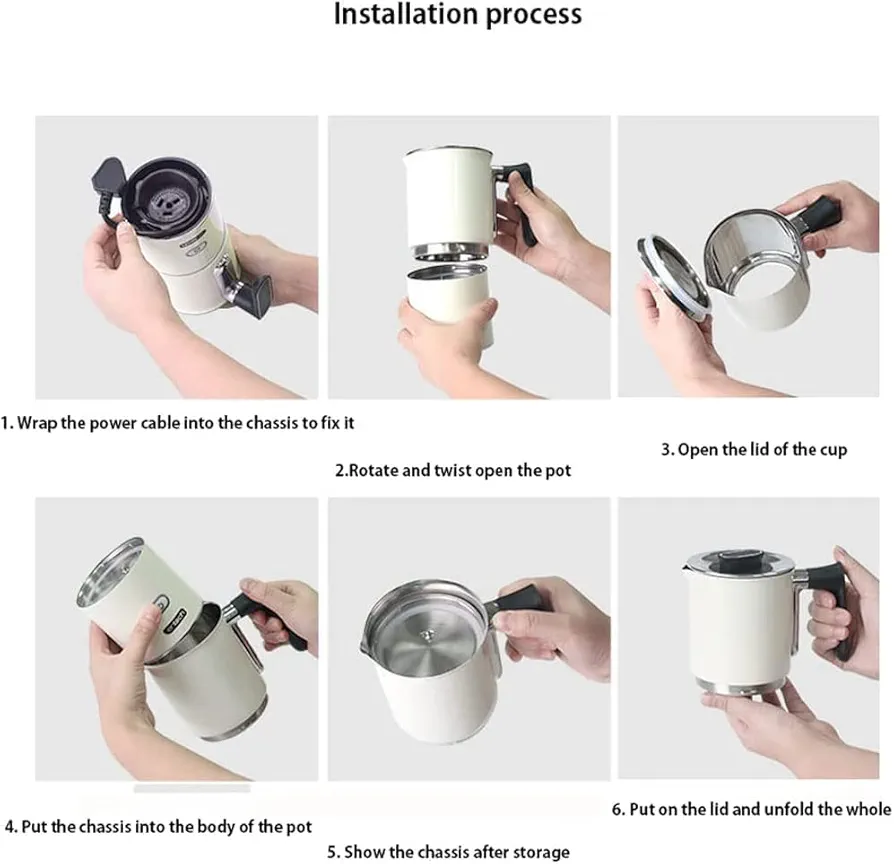 Installation process

1. Wrap the power cable into the chassis to fix it

2.Rotate and twist open the pot

3. Open the lid of the cup

4. Put the chassis into the body of the pot

5. Show the chassis after storage

6. Put on the lid and unfold the whole