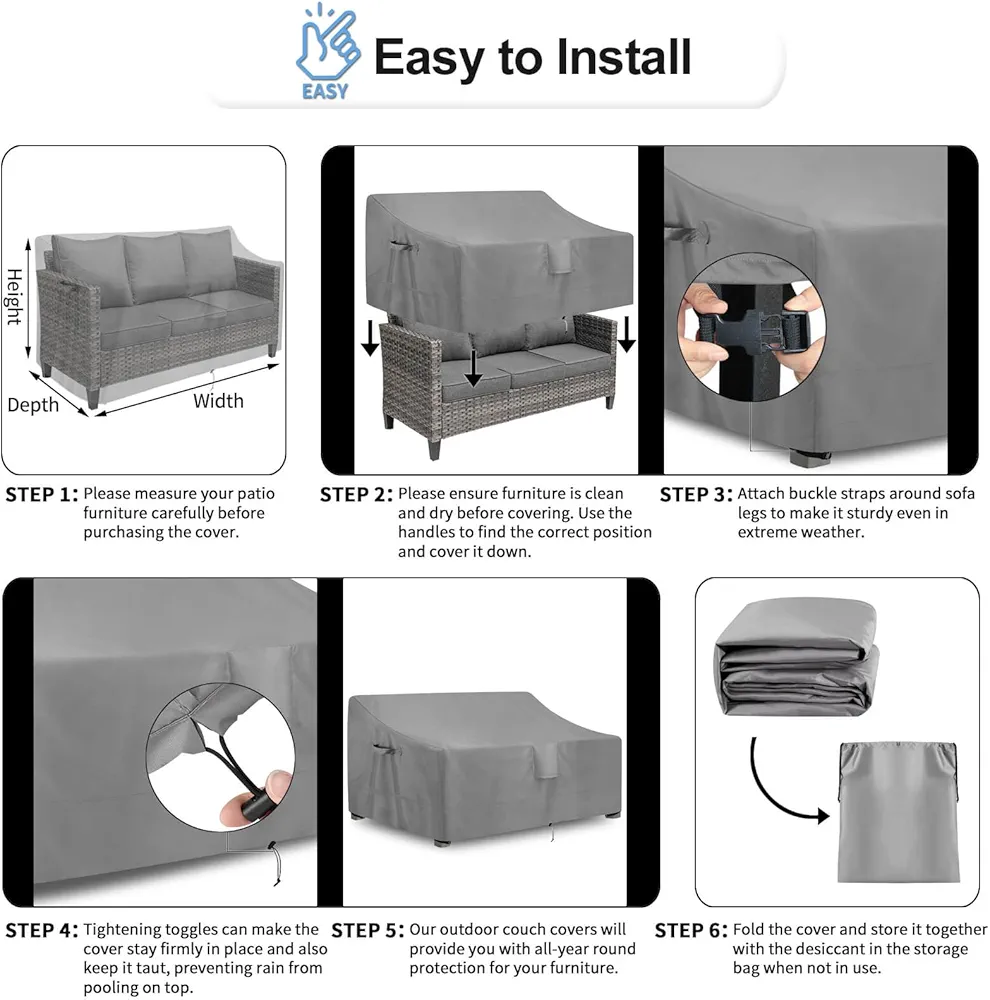 EASY

Easy to Install

Height

Depth

Width

STEP 1: Please measure your patio furniture carefully before purchasing the cover.

STEP 2: Please ensure furniture is clean and dry before covering. Use the handles to find the correct position and cover it down.

STEP 3: Attach buckle straps around sofa legs to make it sturdy even in extreme weather.

STEP 4: Tightening toggles can make the cover stay firmly in place and also keep it taut, preventing rain from pooling on top.

STEP 5: Our outdoor couch covers will provide you with all-year round protection for your furniture.

STEP 6: Fold the cover and store it together with the desiccant in the storage bag when not in use.