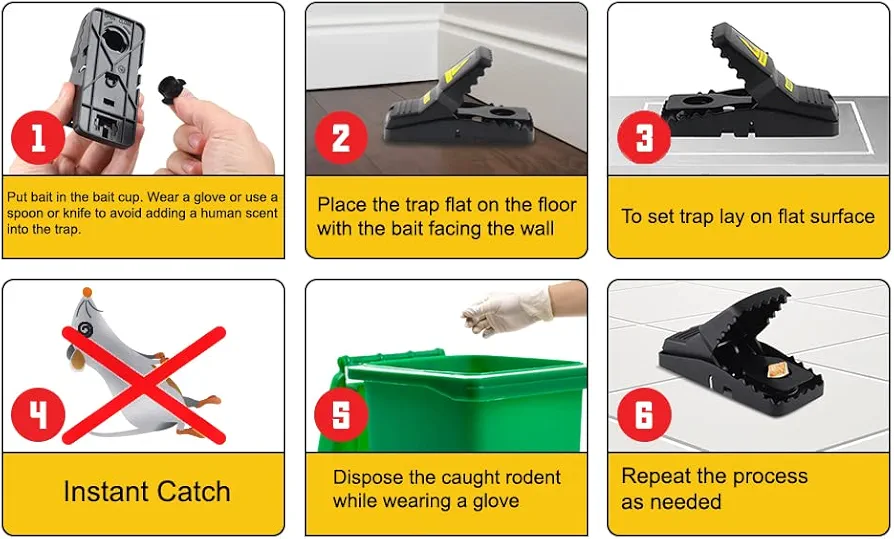 1

Put bait in the bait cup. Wear a glove or use a spoon or knife to avoid adding a human scent into the trap.

2

Place the trap flat on the floor with the bait facing the wall

3

To set trap lay on flat surface

4

Instant Catch

5

Dispose the caught rodent while wearing a glove

6

Repeat the process as needed