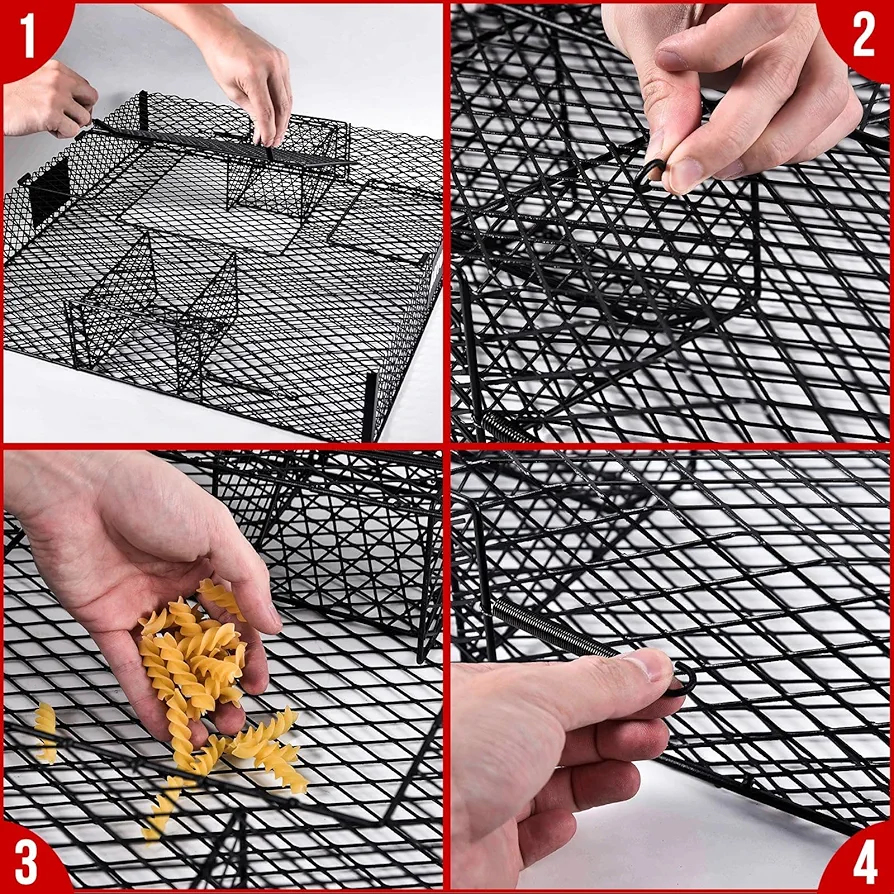 1

2

3

4