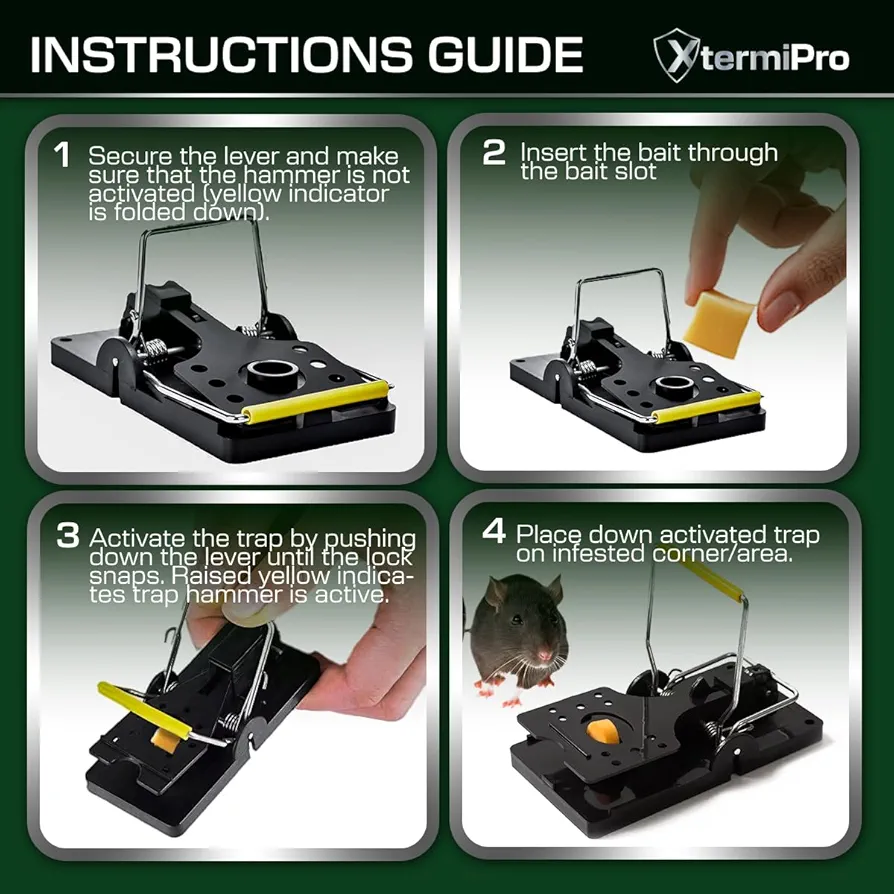 INSTRUCTIONS GUIDE

XtermiPro

1 Secure the lever and make sure that the hammer is not activated (yellow indicator is folded down).

2 Insert the bait through the bait slot

3 Activate the trap by pushing down the lever until the lock snaps. Raised yellow indicates trap hammer is active.

4 Place down activated trap on infested corner/area.