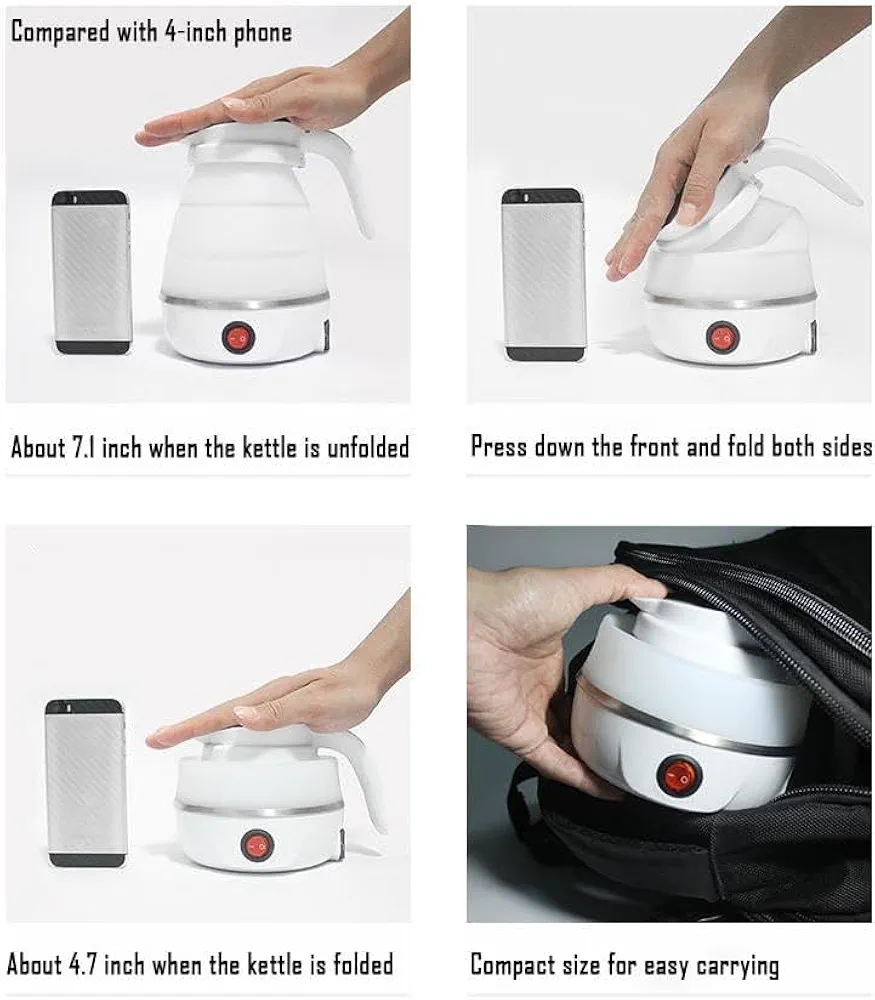 Compared with 4-inch phone

About 7.1 inch when the kettle is unfolded

Press down the front and fold both sides

About 4.7 inch when the kettle is folded

Compact size for easy carrying