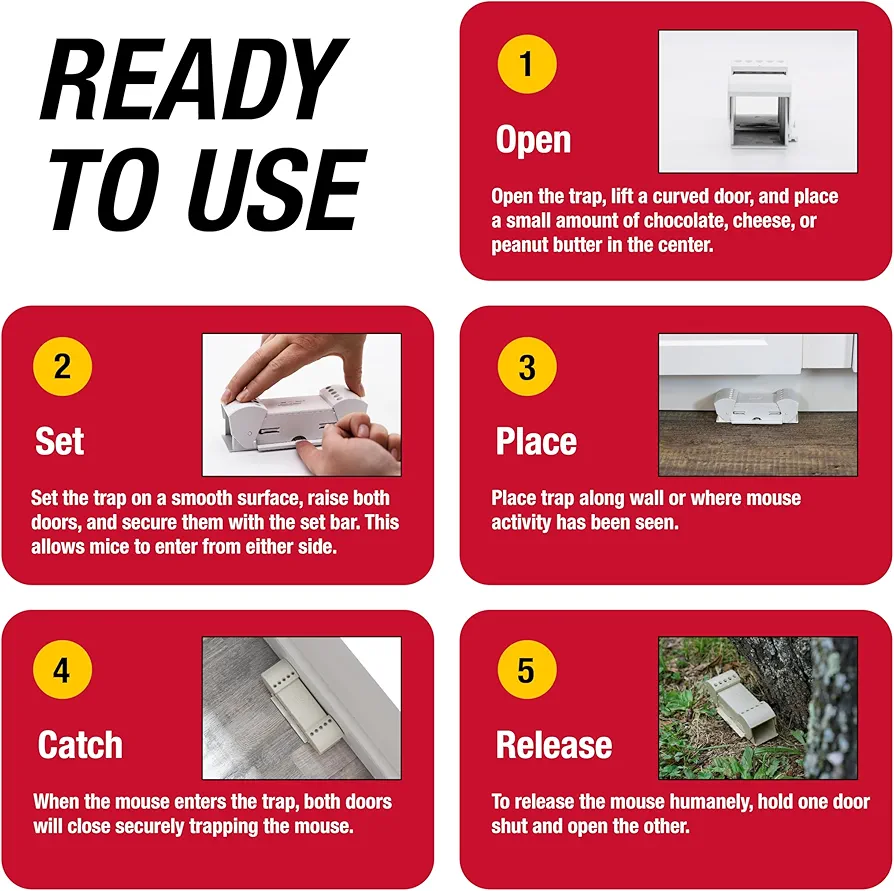 READY TO USE

1

Open

Open the trap, lift a curved door, and place a small amount of chocolate, cheese, or peanut butter in the center.

2

Set

Set the trap on a smooth surface, raise both doors, and secure them with the set bar. This allows mice to enter from either side.

3

Place

Place trap along wall or where mouse activity has been seen.

4

Catch

When the mouse enters the trap, both doors will close securely trapping the mouse.

5

Release

To release the mouse humanely, hold one door shut and open the other.