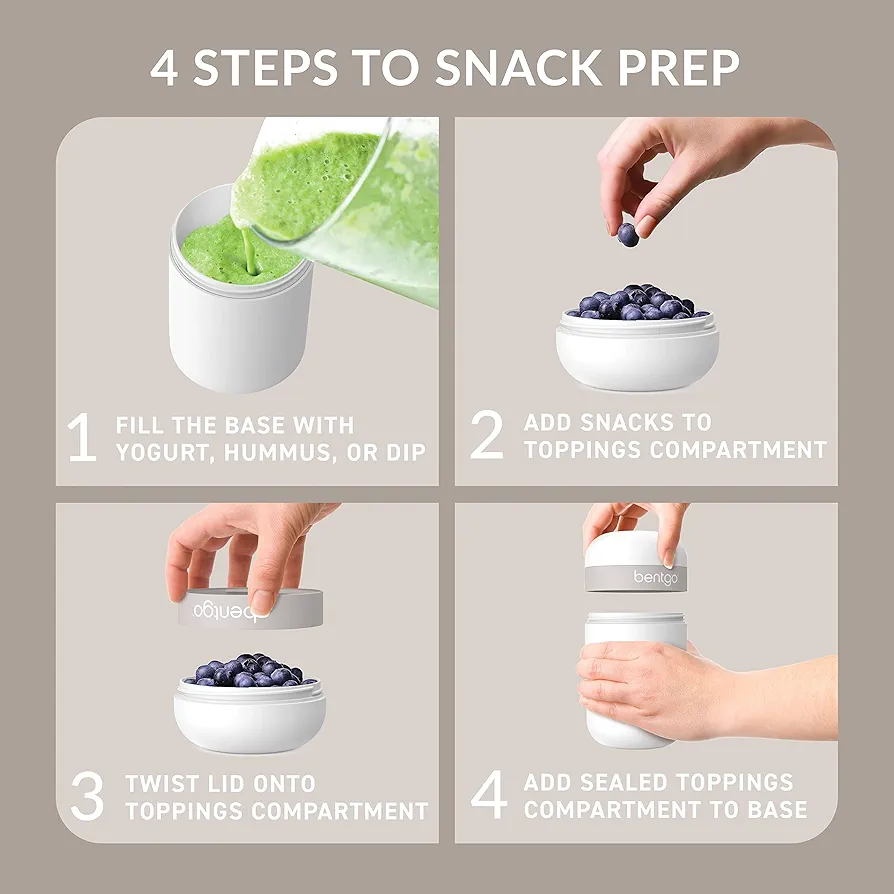 4 STEPS TO SNACK PREP

1 FILL THE BASE WITH YOGURT, HUMMUS, OR DIP

2 ADD SNACKS TO TOPPINGS COMPARTMENT

bentgo

3 TWIST LID ONTO TOPPINGS COMPARTMENT

bentgo

4 ADD SEALED TOPPINGS COMPARTMENT TO BASE