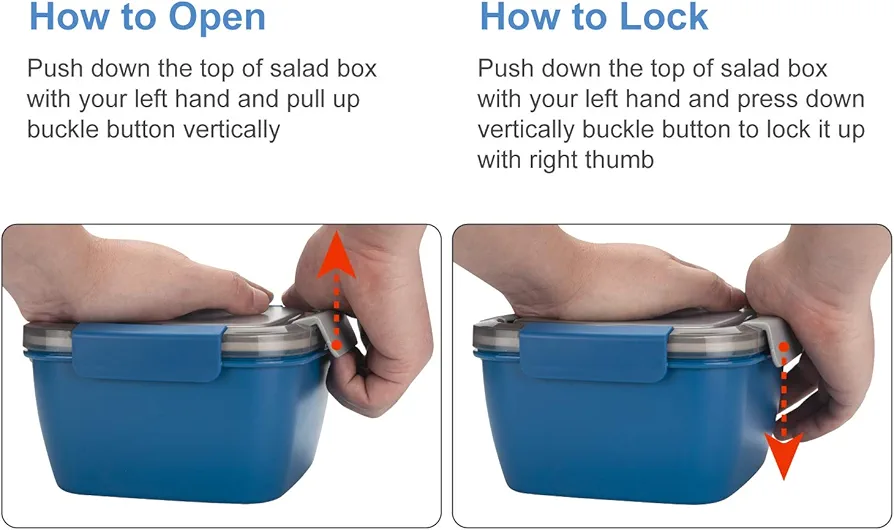 How to Open

Push down the top of salad box with your left hand and pull up buckle button vertically

How to Lock

Push down the top of salad box with your left hand and press down vertically buckle button to lock it up with right thumb