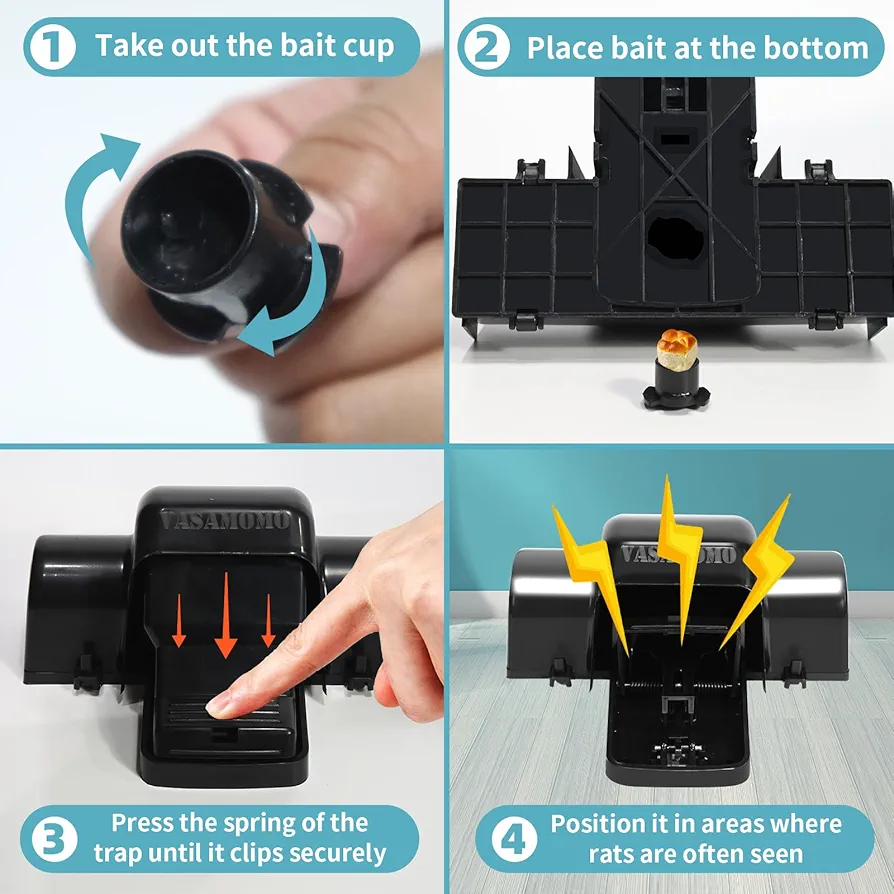 1 Take out the bait cup

2 Place bait at the bottom

VASAMOMO

3 Press the spring of the trap until it clips securely

VASAMOMO

4 Position it in areas where rats are often seen