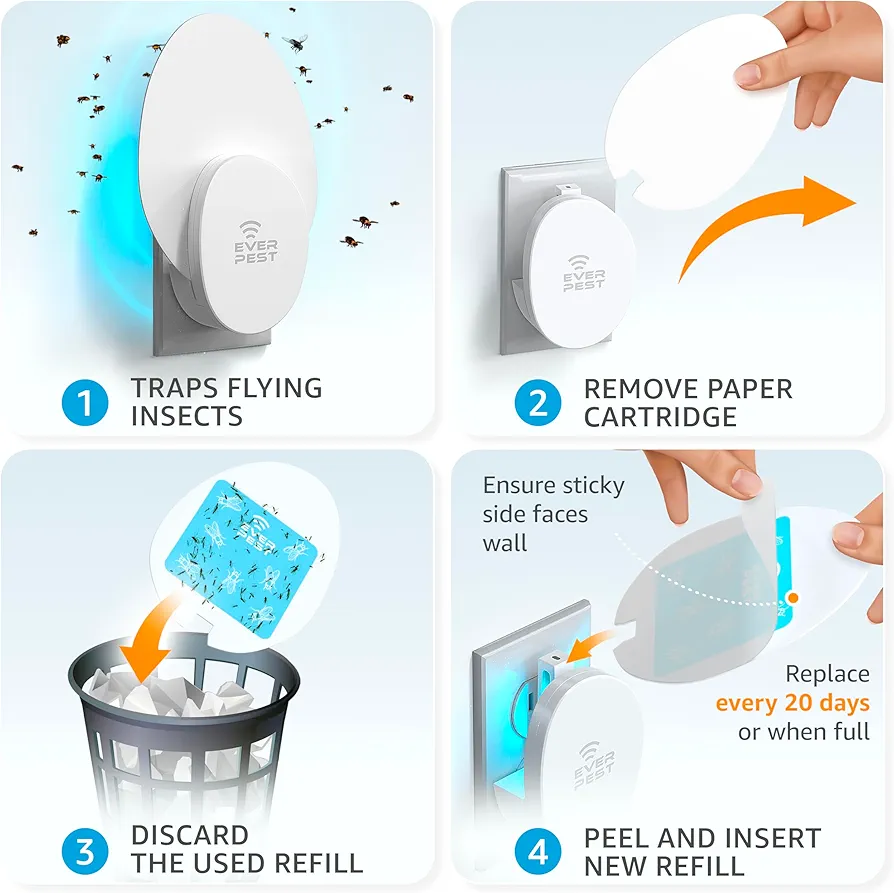 EVER PEST

1 TRAPS FLYING INSECTS

EVER PEST

2 REMOVE PAPER CARTRIDGE

EVER PEST

3 DISCARD THE USED REFILL

Ensure sticky side faces wall

Replace every 20 days or when full

EVER PEST

4 PEEL AND INSERT NEW REFILL