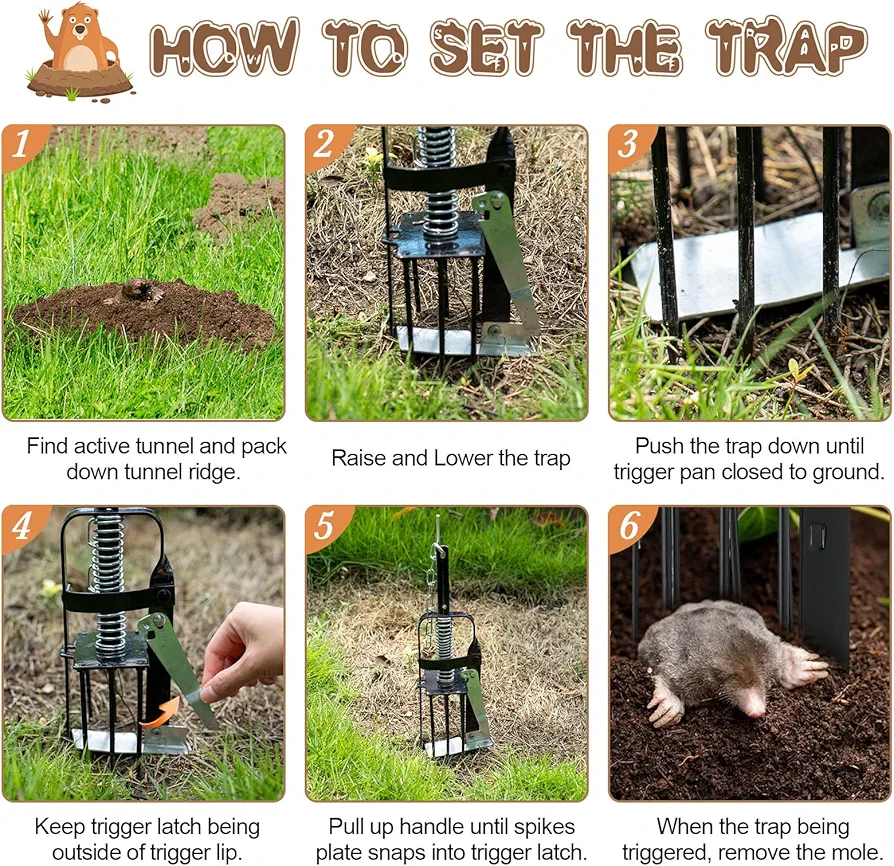 HOW TO SET THE TRAP

1

Find active tunnel and pack down tunnel ridge.

2

Raise and Lower the trap

3

Push the trap down until trigger pan closed to ground.

4

Keep trigger latch being outside of trigger lip.

5

Pull up handle until spikes plate snaps into trigger latch.

6

When the trap being triggered, remove the mole.