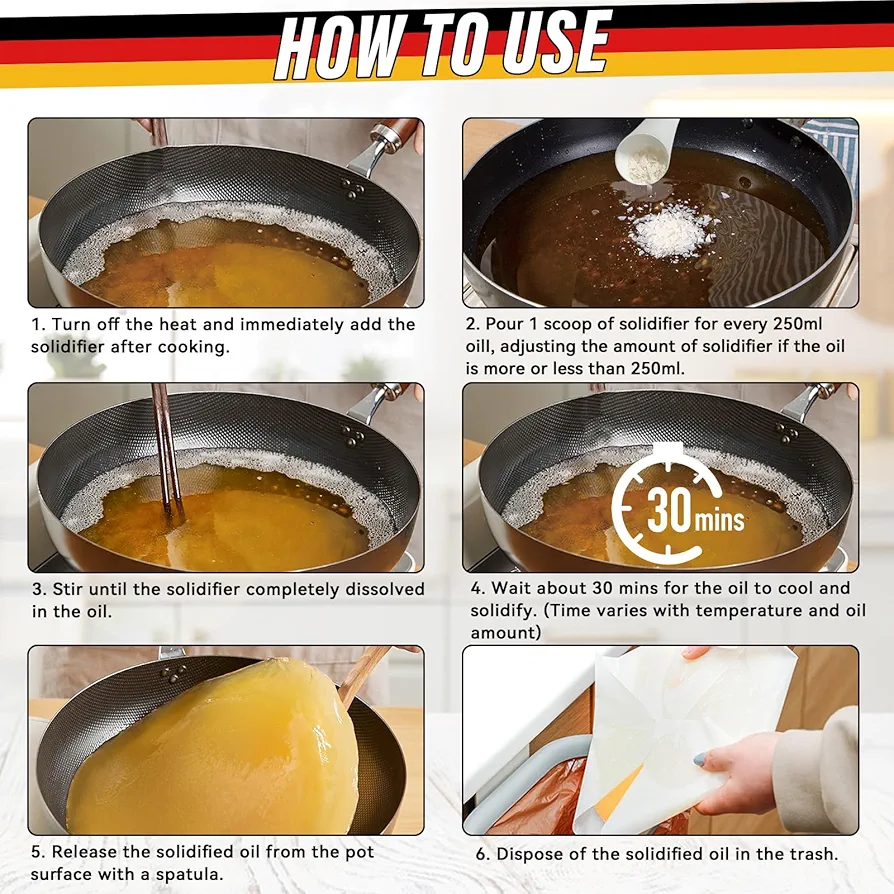 HOW TO USE

1. Turn off the heat and immediately add the solidifier after cooking.

2. Pour 1 scoop of solidifier for every 250ml oill, adjusting the amount of solidifier if the oil is more or less than 250ml.

3. Stir until the solidifier completely dissolved in the oil.

30 mins

4. Wait about 30 mins for the oil to cool and solidify. (Time varies with temperature and oil amount)

5. Release the solidified oil from the pot surface with a spatula.

6. Dispose of the solidified oil in the trash.