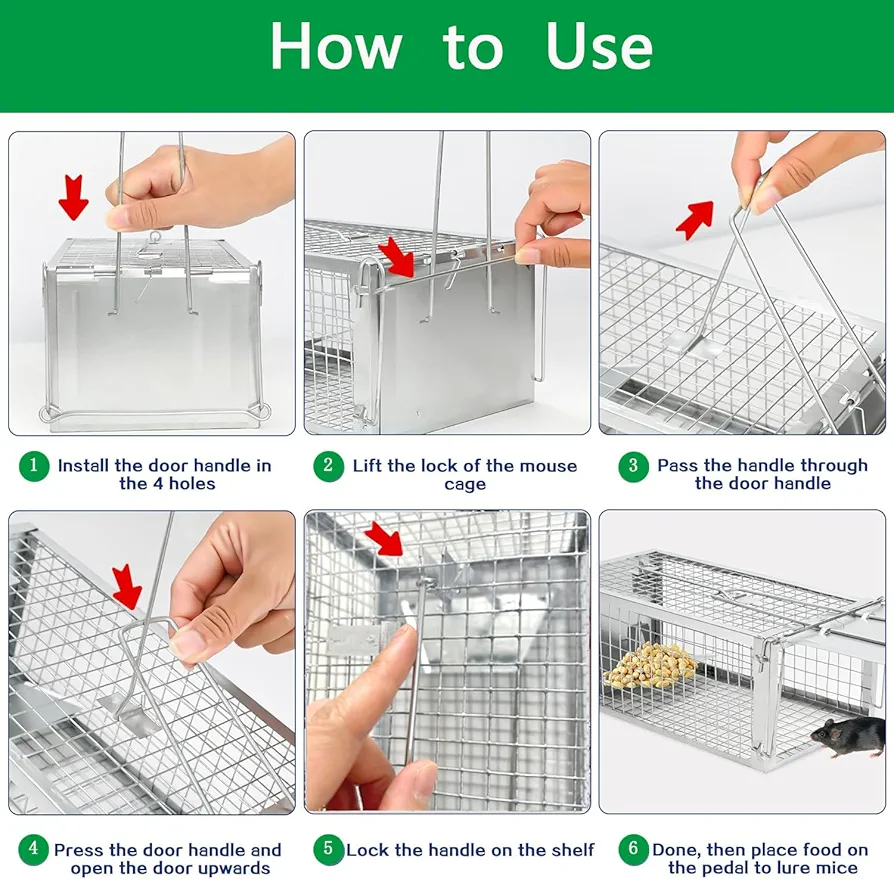 How to Use

1 Install the door handle in the 4 holes

2 Lift the lock of the mouse cage

3 Pass the handle through the door handle

4 Press the door handle and open the door upwards

5 Lock the handle on the shelf

6 Done, then place food on the pedal to lure mice