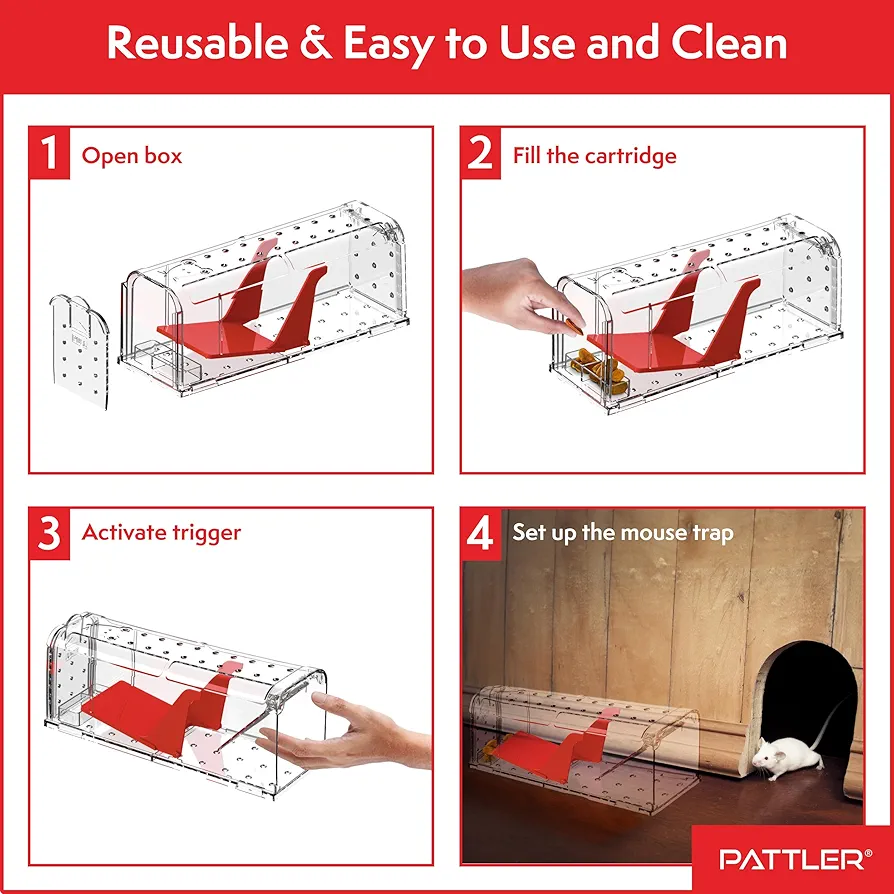 Reusable & Easy to Use and Clean

1 Open box

2 Fill the cartridge

3 Activate trigger

4 Set up the mouse trap

PATTLER®