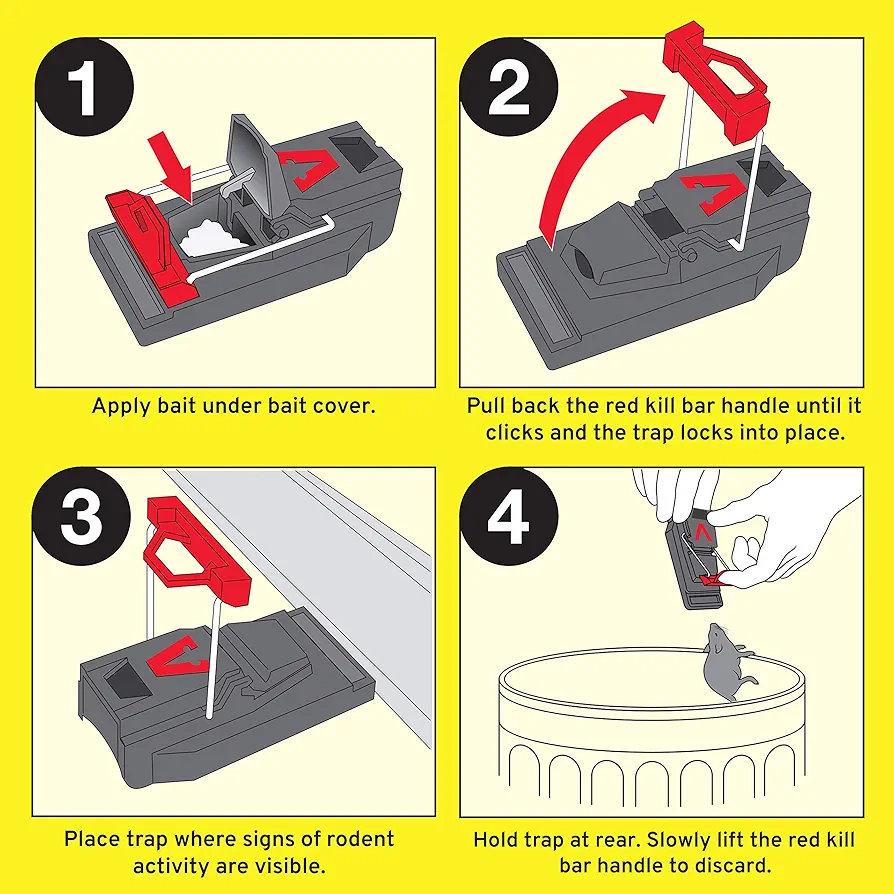 1

Apply bait under bait cover.

2

Pull back the red kill bar handle until it clicks and the trap locks into place.

3

Place trap where signs of rodent activity are visible.

4

Hold trap at rear. Slowly lift the red kill bar handle to discard.