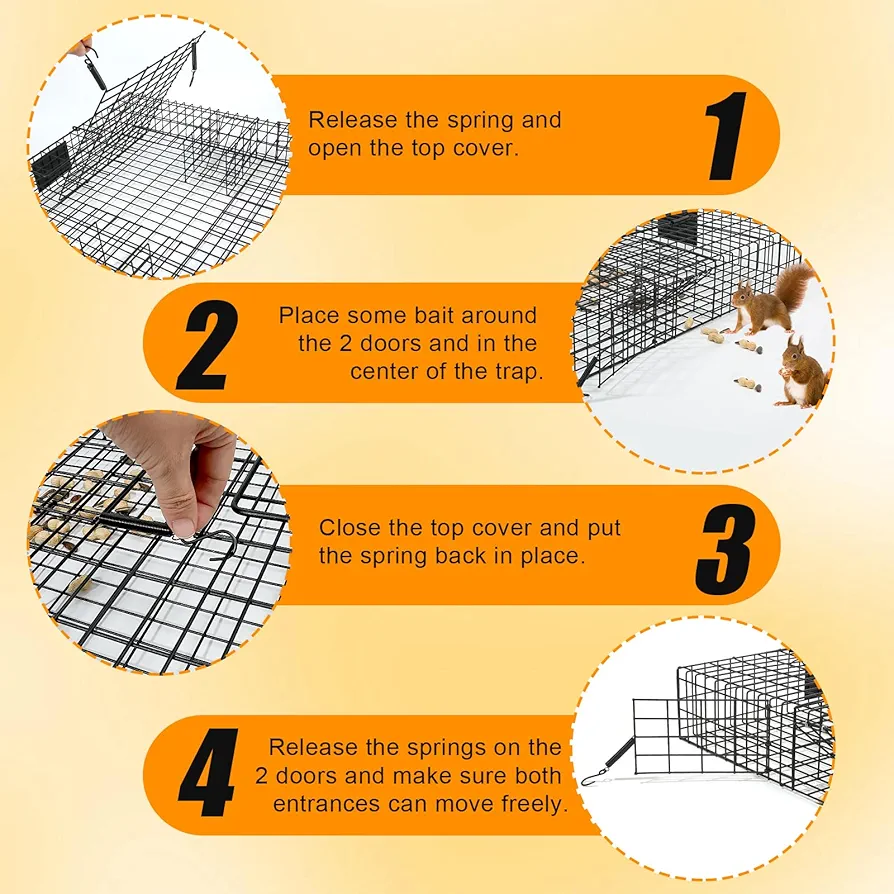 Release the spring and open the top cover.

1

2

Place some bait around the 2 doors and in the center of the trap.

Close the top cover and put the spring back in place.

3

4

Release the springs on the 2 doors and make sure both entrances can move freely.