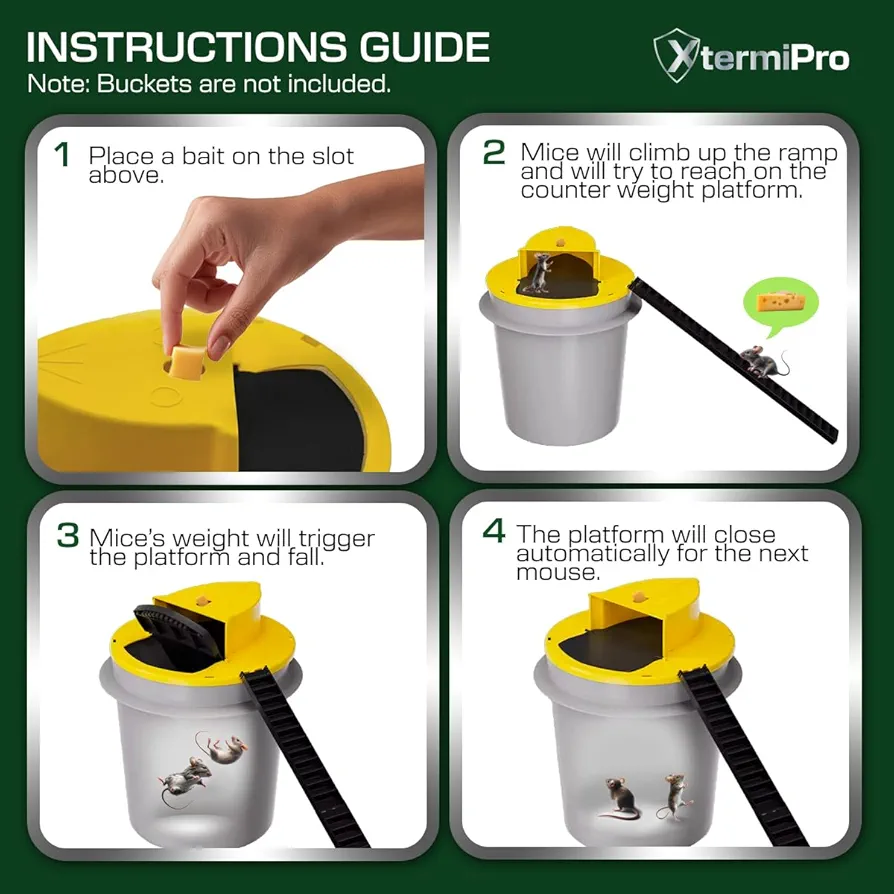 INSTRUCTIONS GUIDE
Note: Buckets are not included.

XtermiPro

1 Place a bait on the slot above.

2 Mice will climb up the ramp and will try to reach on the counter weight platform.

3 Mice's weight will trigger the platform and fall.

4 The platform will close automatically for the next mouse.