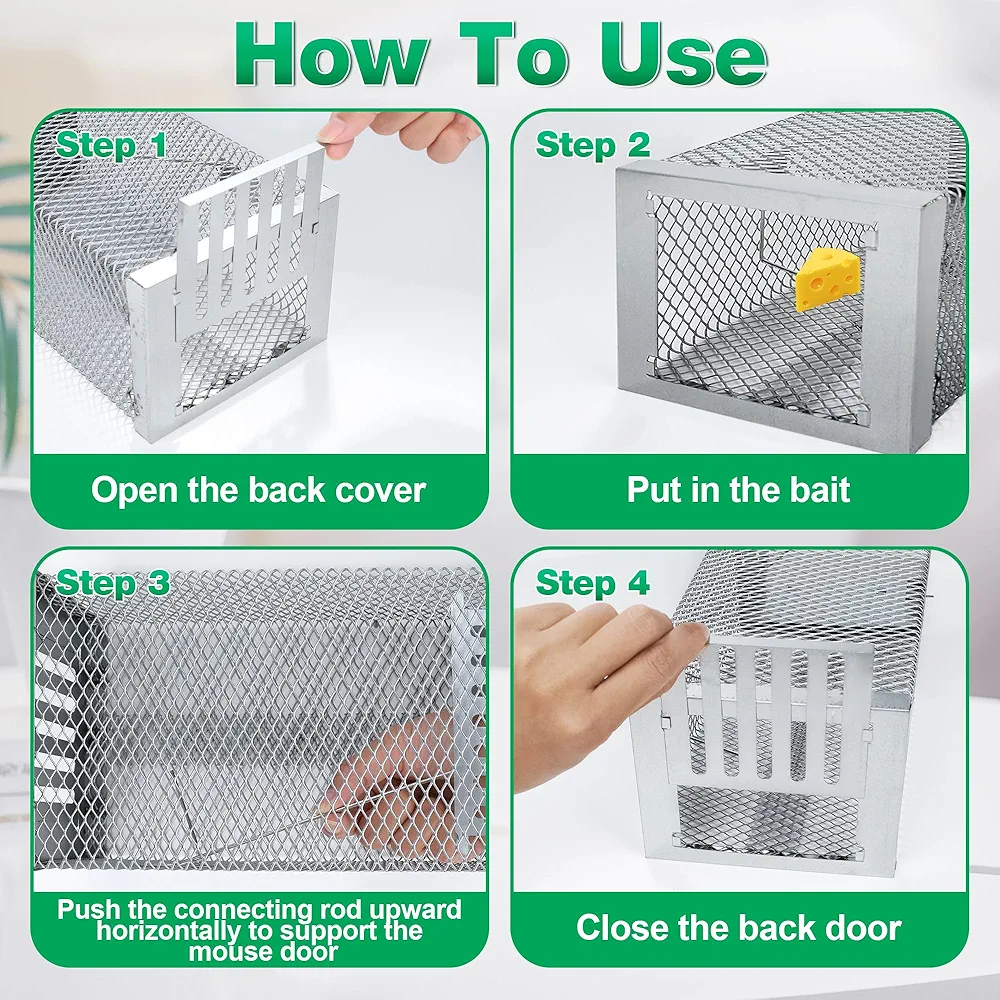 How To Use

Step 1

Open the back cover

Step 2

Put in the bait

Step 3

Push the connecting rod upward horizontally to support the mouse door

Step 4

Close the back door