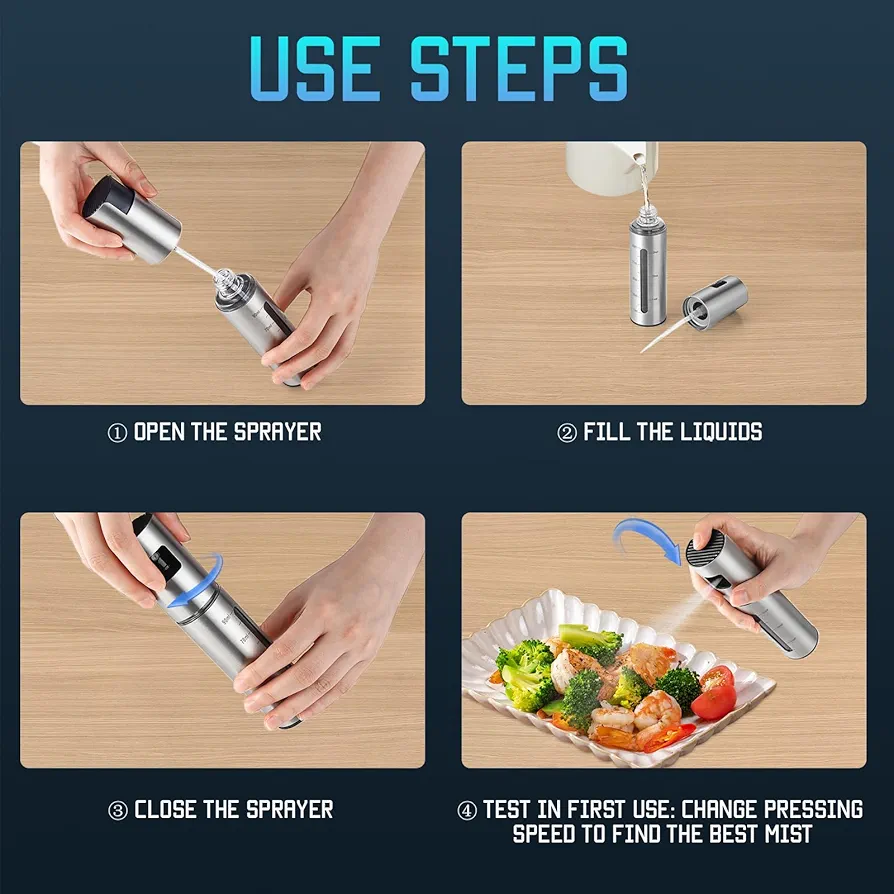 USE STEPS

① OPEN THE SPRAYER

② FILL THE LIQUIDS

③ CLOSE THE SPRAYER

④ TEST IN FIRST USE: CHANGE PRESSING SPEED TO FIND THE BEST MIST