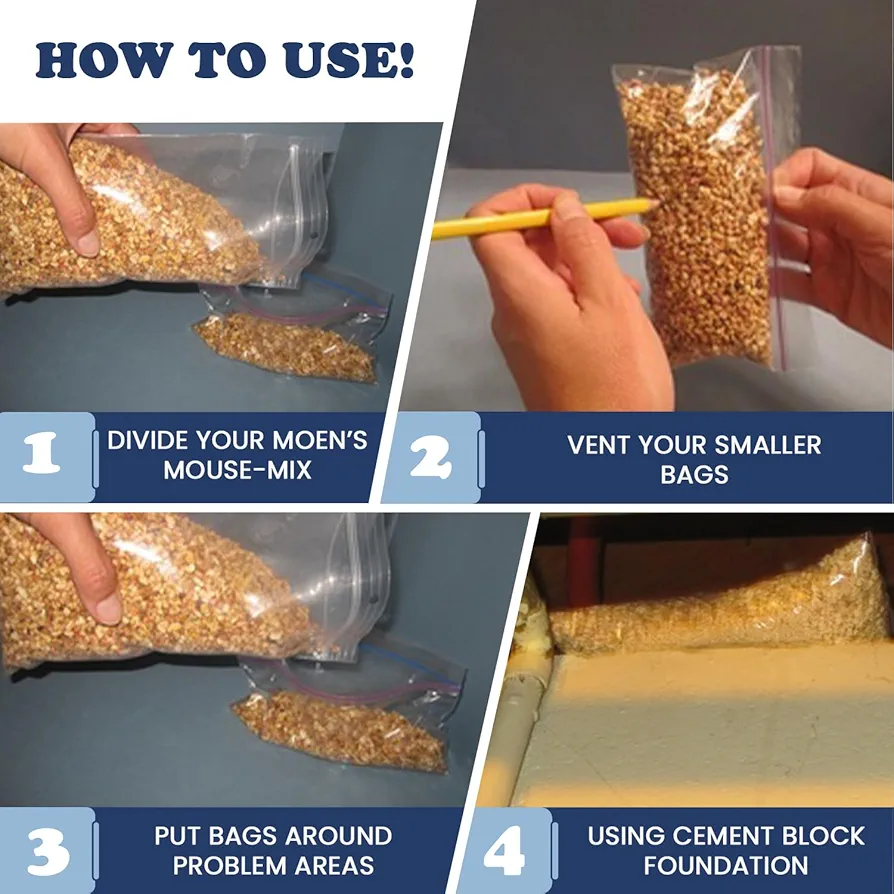 HOW TO USE!

1 DIVIDE YOUR MOEN'S MOUSE-MIX

2 VENT YOUR SMALLER BAGS

3 PUT BAGS AROUND PROBLEM AREAS

4 USING CEMENT BLOCK FOUNDATION