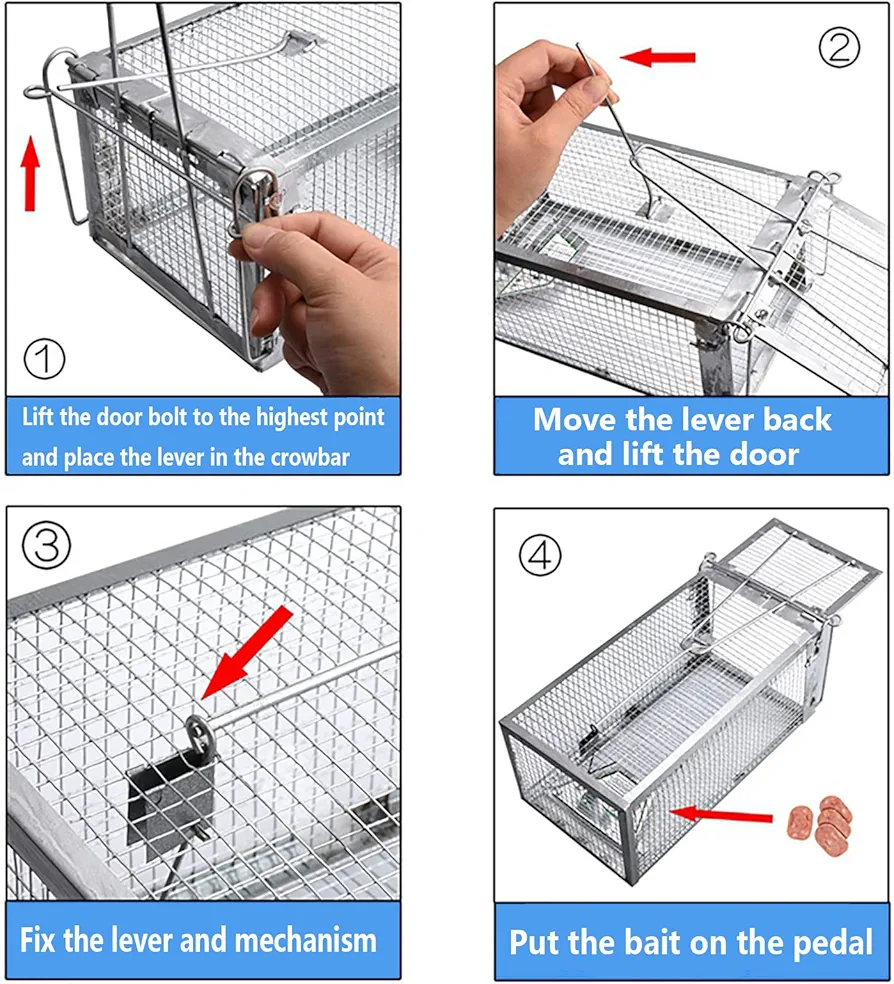 ①
Lift the door bolt to the highest point and place the lever in the crowbar

②
Move the lever back and lift the door

③
Fix the lever and mechanism

④
Put the bait on the pedal