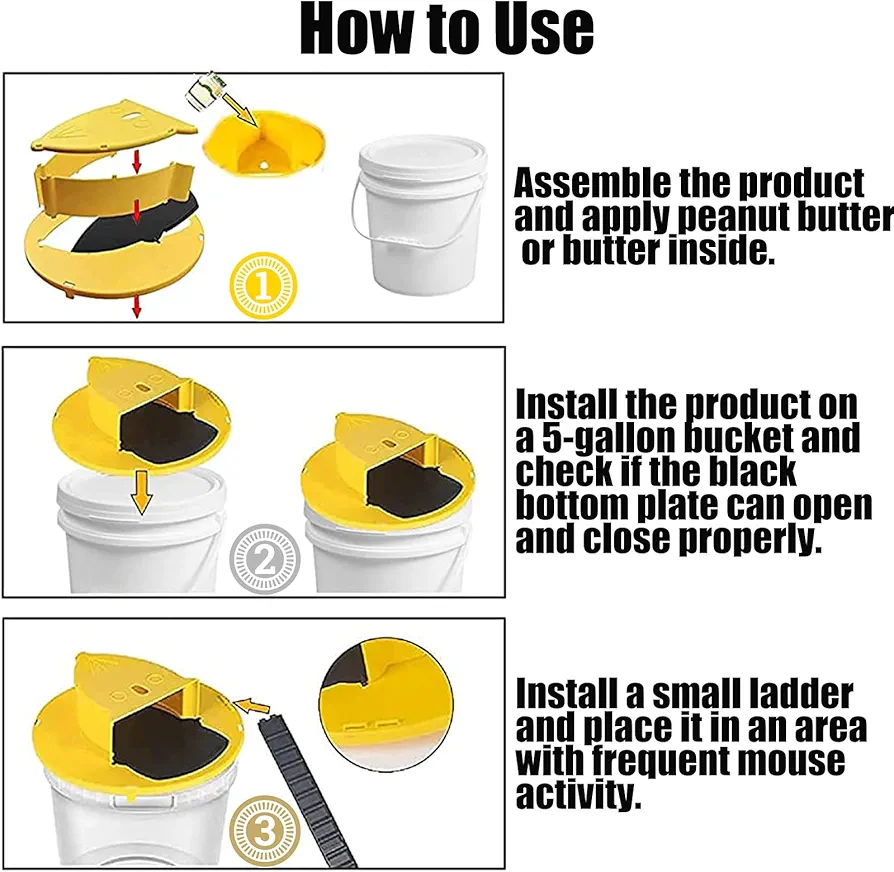 How to Use

1

Assemble the product and apply peanut butter or butter inside.

2

Install the product on a 5-gallon bucket and check if the black bottom plate can open and close properly.

3

Install a small ladder and place it in an area with frequent mouse activity.