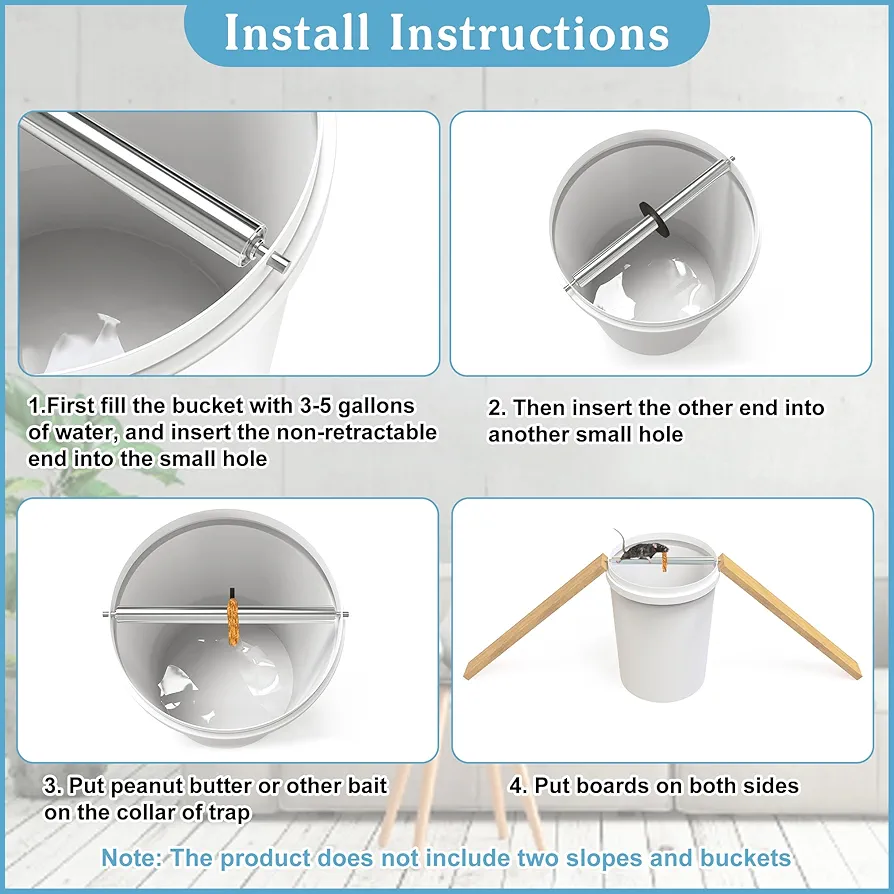 Install Instructions

1.First fill the bucket with 3-5 gallons of water, and insert the non-retractable end into the small hole

2. Then insert the other end into another small hole

3. Put peanut butter or other bait on the collar of trap

4. Put boards on both sides

Note: The product does not include two slopes and buckets