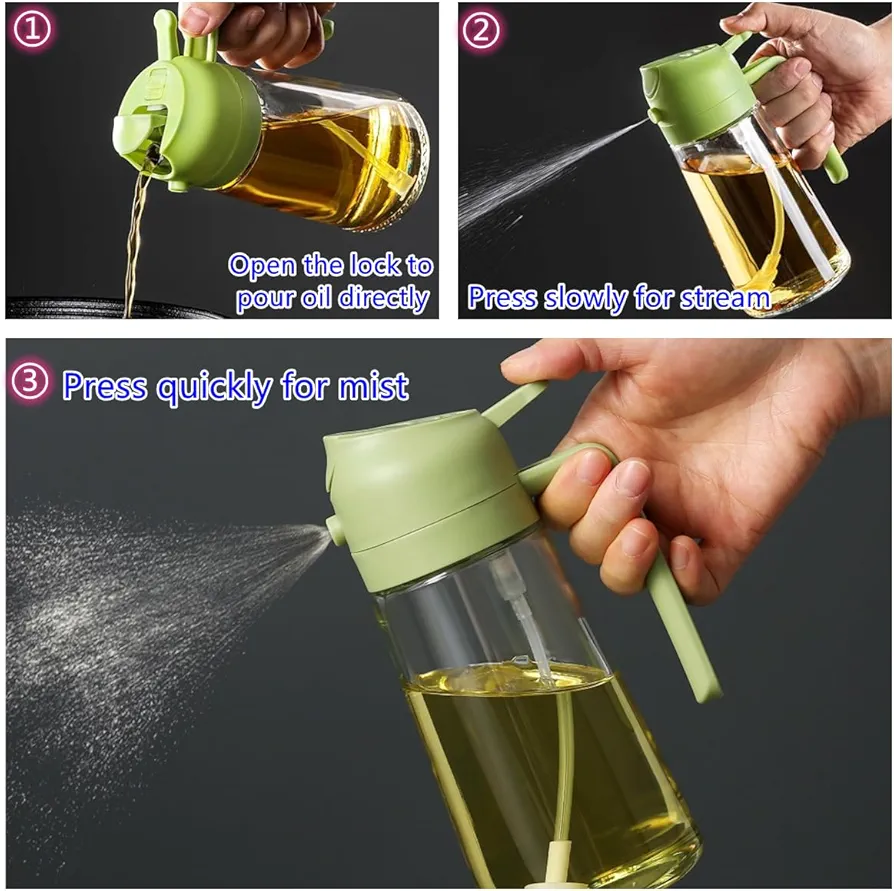 ①
Open the lock to pour oil directly

②
Press slowly for stream

③ Press quickly for mist