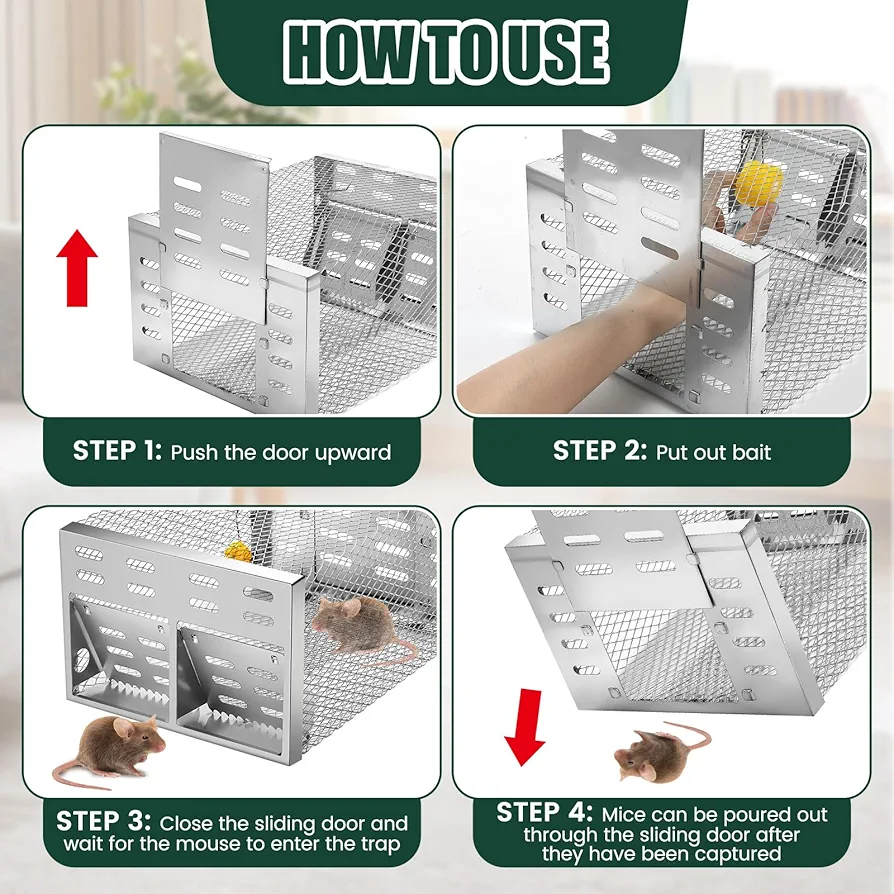 HOW TO USE

STEP 1: Push the door upward

STEP 2: Put out bait

STEP 3: Close the sliding door and wait for the mouse to enter the trap

STEP 4: Mice can be poured out through the sliding door after they have been captured