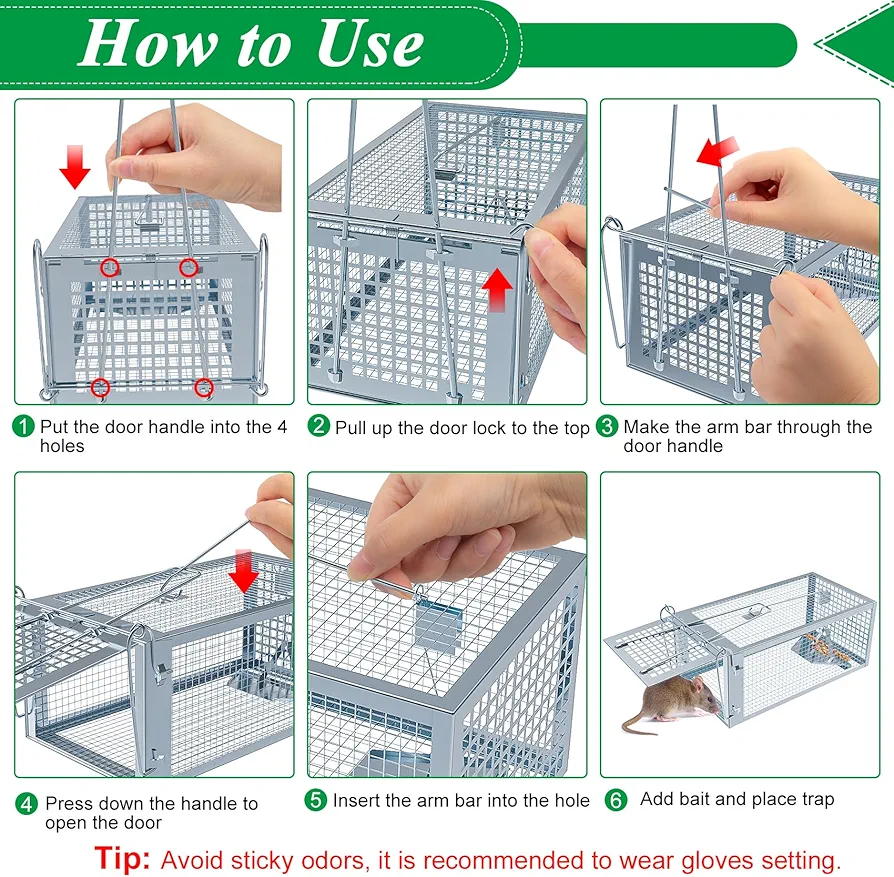 How to Use

1 Put the door handle into the 4 holes

2 Pull up the door lock to the top

3 Make the arm bar through the door handle

4 Press down the handle to open the door

5 Insert the arm bar into the hole

6 Add bait and place trap

Tip: Avoid sticky odors, it is recommended to wear gloves setting.