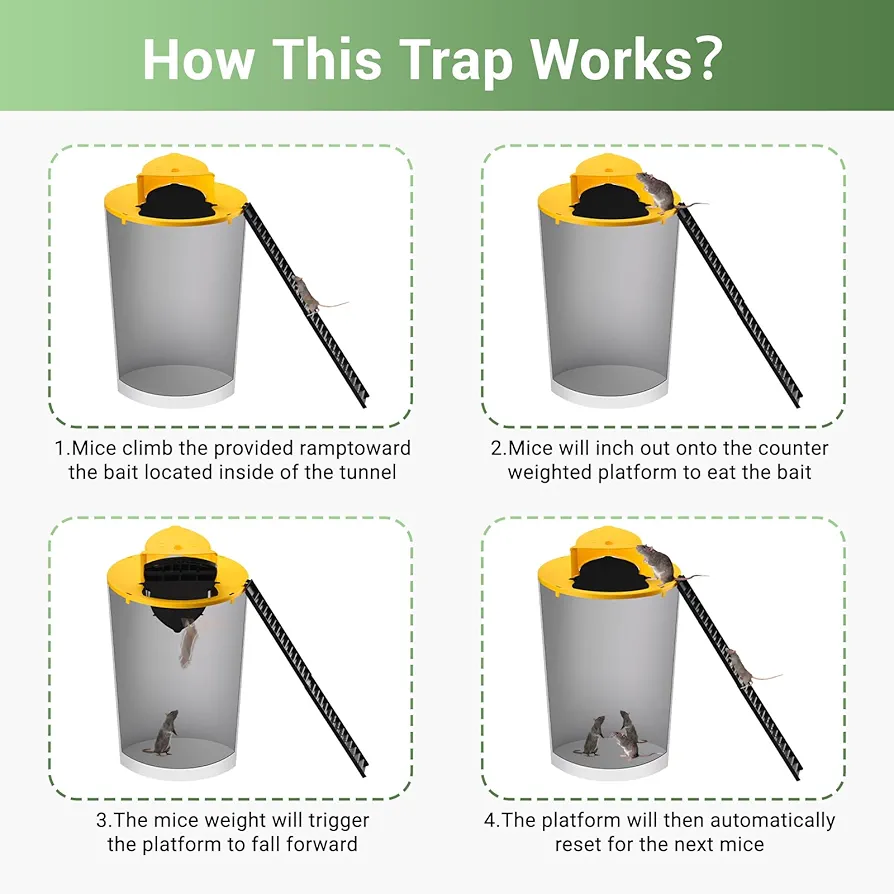 How This Trap Works?

1.Mice climb the provided ramptoward the bait located inside of the tunnel

2.Mice will inch out onto the counter weighted platform to eat the bait

3.The mice weight will trigger the platform to fall forward

4.The platform will then automatically reset for the next mice