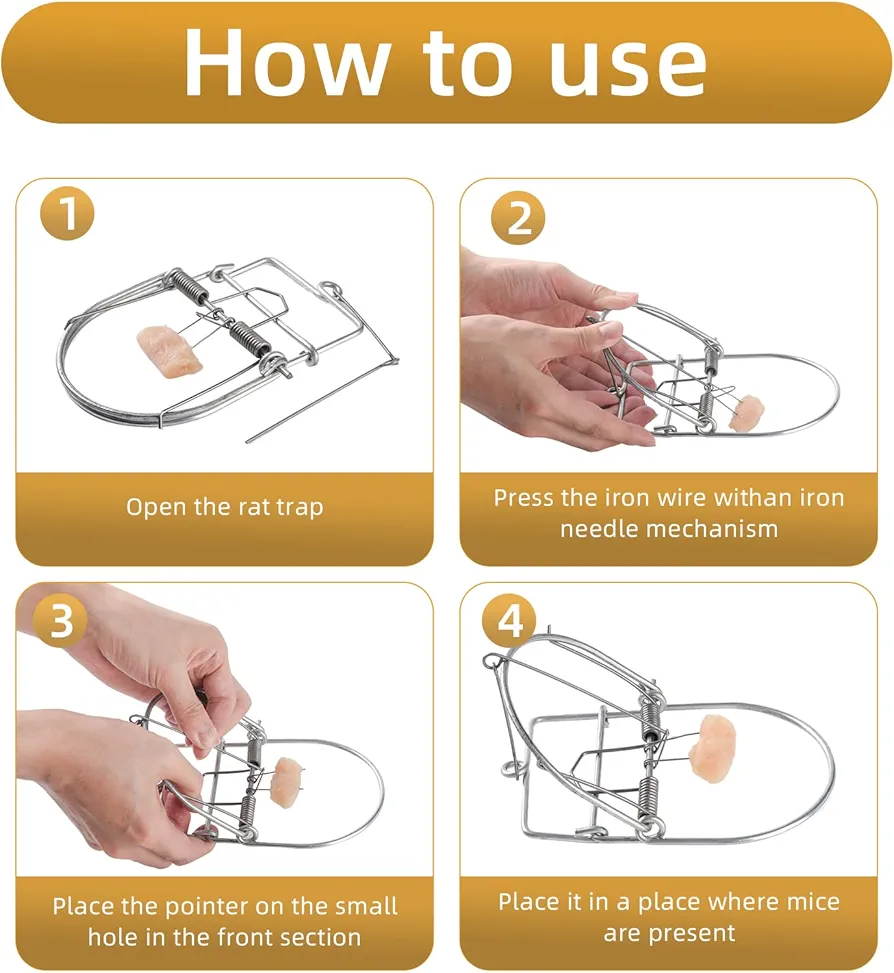 How to use

1

Open the rat trap

2

Press the iron wire withan iron needle mechanism

3

Place the pointer on the small hole in the front section

4

Place it in a place where mice are present